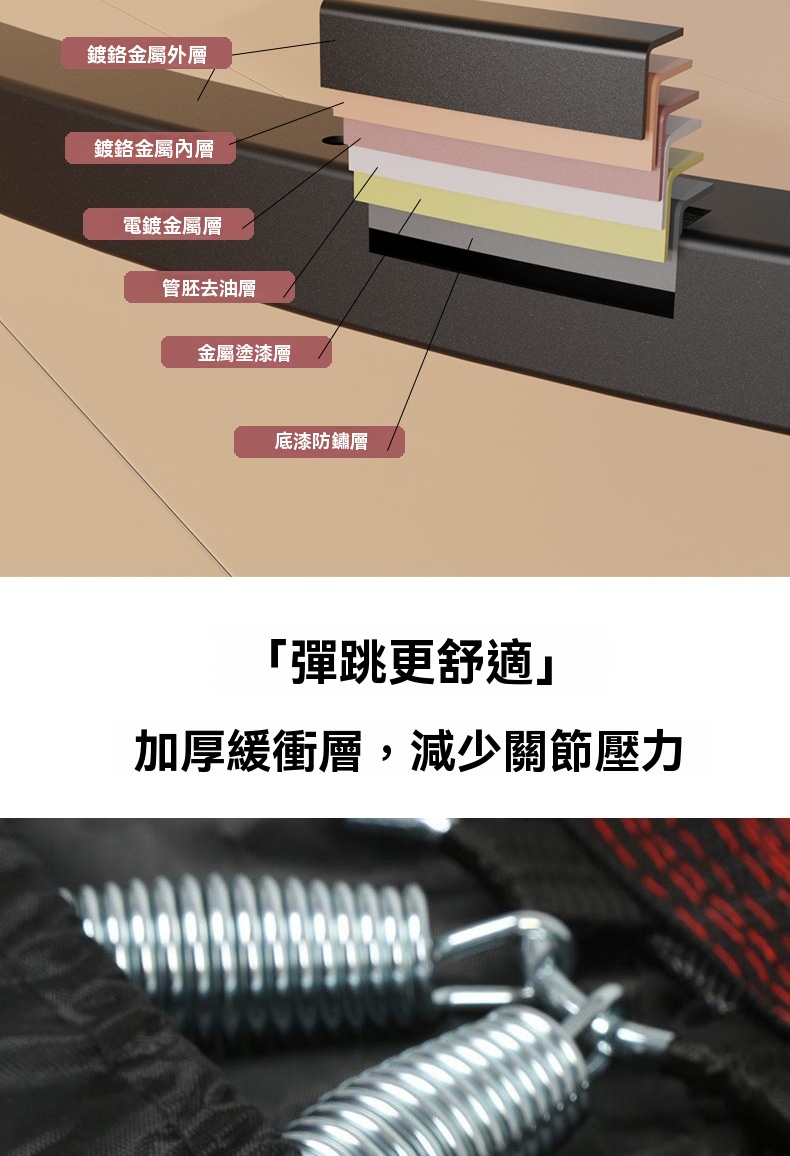 鍍鉻金屬外層

鍍鉻金屬內層

電鍍金屬層

管胚去油層

金屬塗漆層

底漆防鏽層

「彈跳更舒適」

加厚緩衝層，減少關節壓力