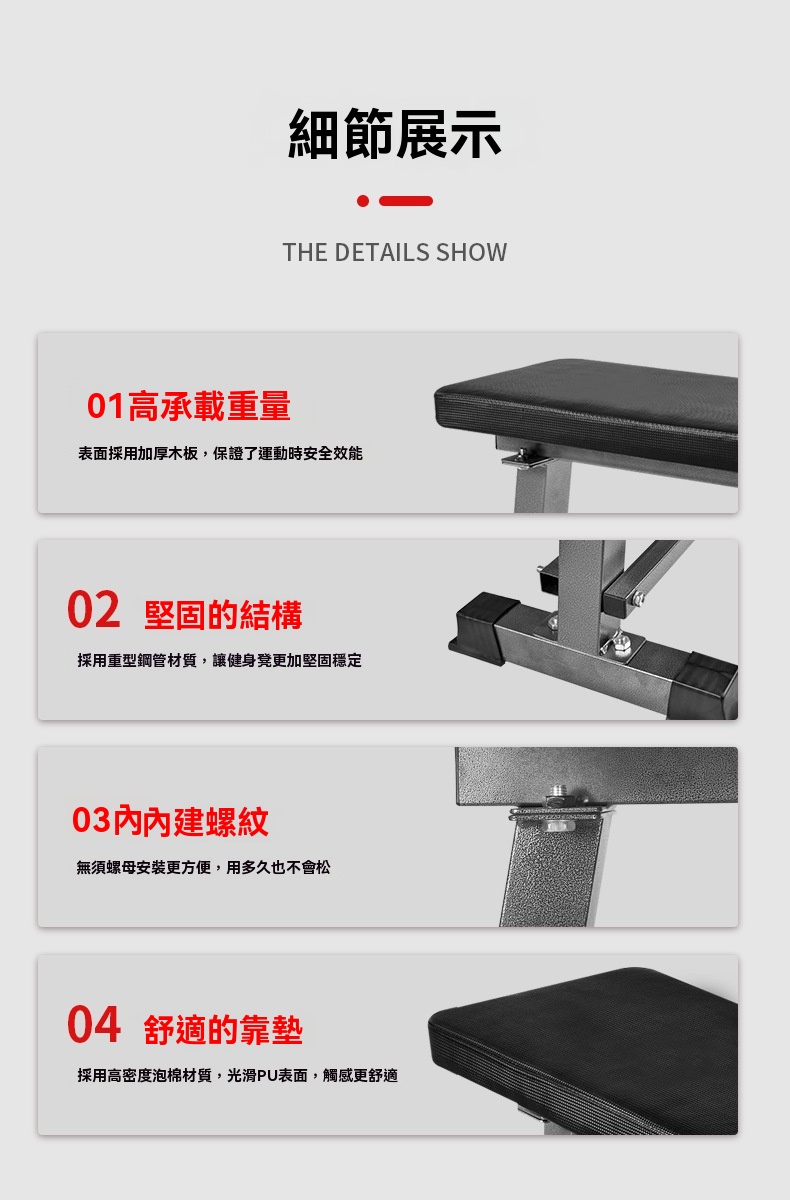 細節展示

THE DETAILS SHOW

01高承載重量

表面採用加厚木板，保證了運動時安全效能

02 堅固的結構

採用重型鋼管材質，讓健身凳更加堅固穩定

03內內建螺紋

無須螺母安裝更方便，用多久也不會松

04 舒適的靠墊

採用高密度泡棉材質，光滑PU表面，觸感更舒適