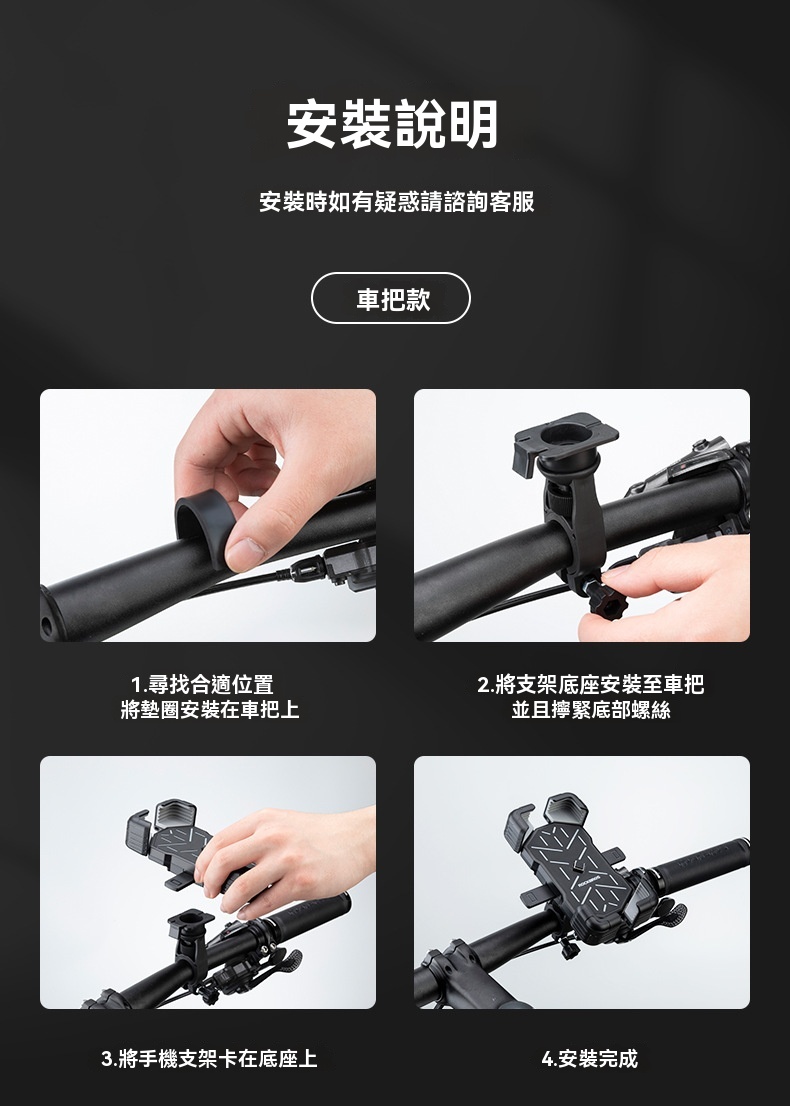 安裝說明

安裝時如有疑惑請諮詢客服

車把款

1.尋找合適位置
將墊圈安裝在車把上

2.將支架底座安裝至車把
並且擰緊底部螺絲

3.將手機支架卡在底座上

4.安裝完成