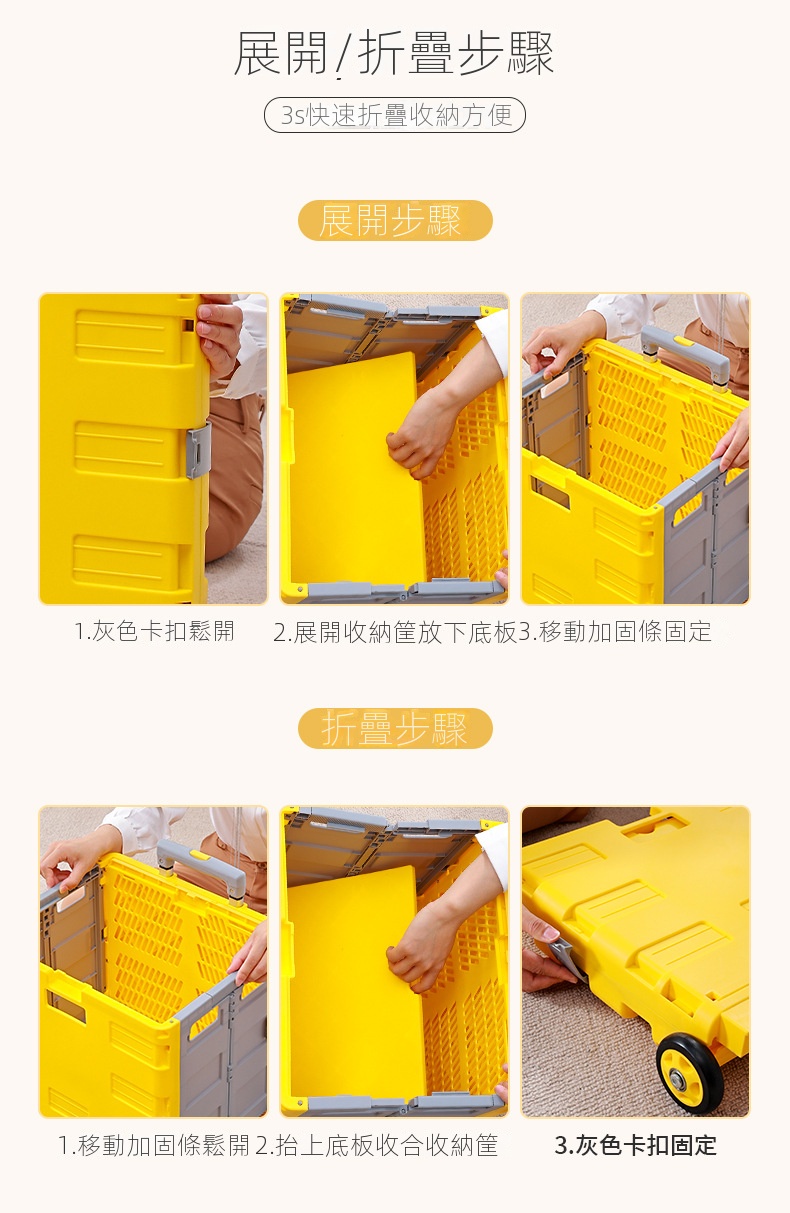 展開/折疊步驟

3s快速折疊收納方便

展開步驟

1.灰色卡扣鬆開

2.展開收納筐放下底板

3.移動加固條固定

折疊步驟

1.移動加固條鬆開

2.抬上底板收合收納筐

3.灰色卡扣固定