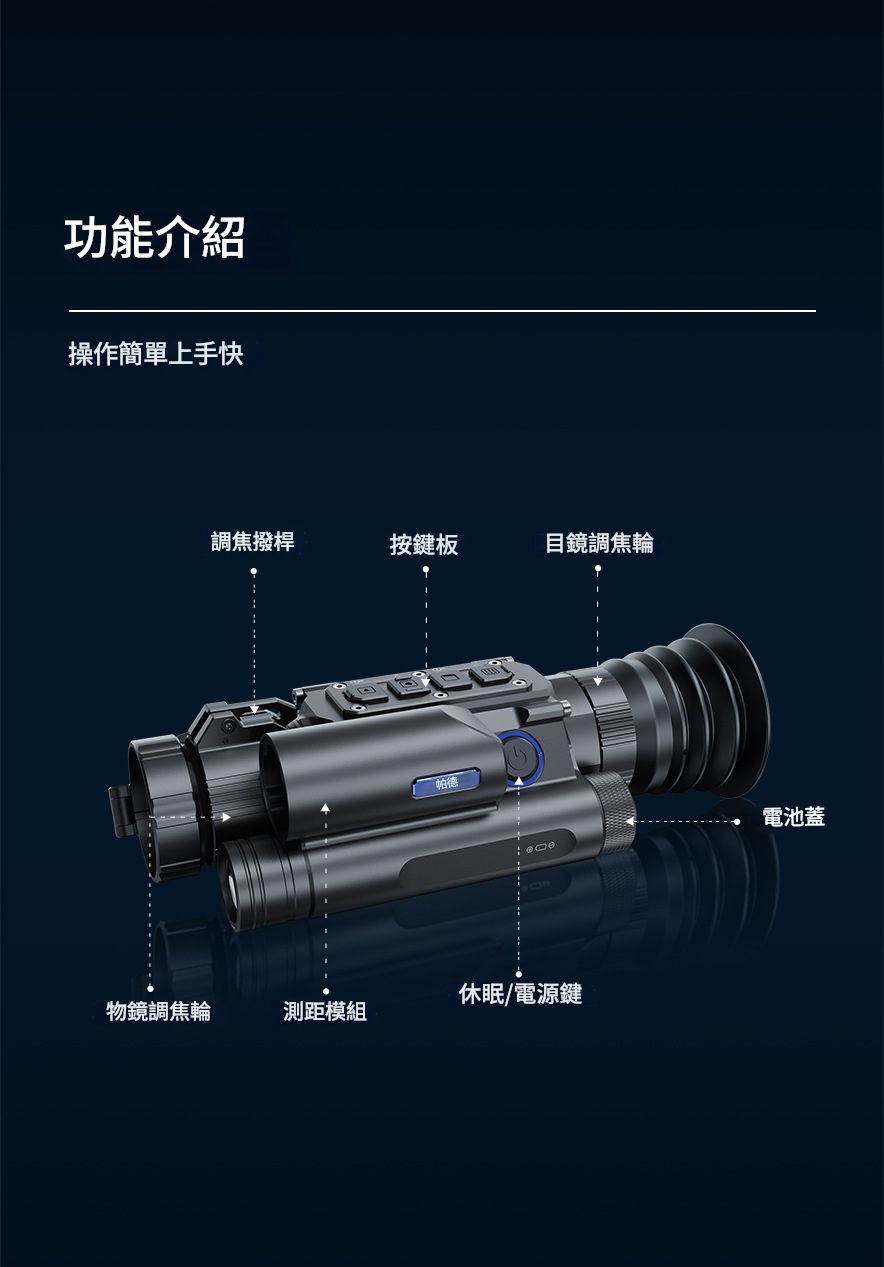 功能介紹

操作簡單上手快

調焦撥桿

按鍵板

目鏡調焦輪

帕德

電池蓋

物鏡調焦輪

測距模組

休眠/電源鍵