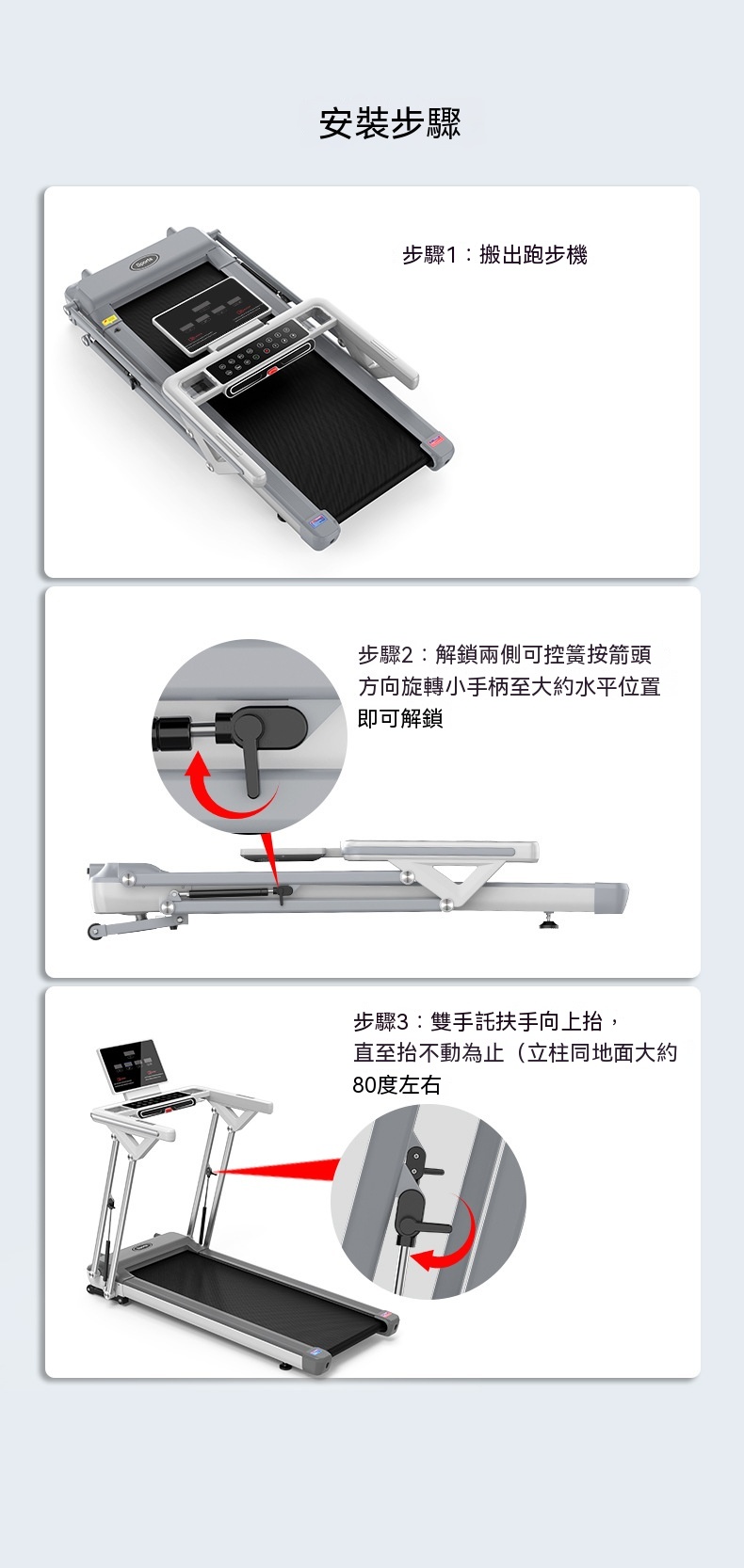 安裝步驟

步驟1：搬出跑步機

步驟2：解鎖兩側可控簧按箭頭方向旋轉小手柄至大約水平位置即可解鎖

步驟3：雙手託扶手向上抬，直至抬不動為止（立柱同地面大約80度左右