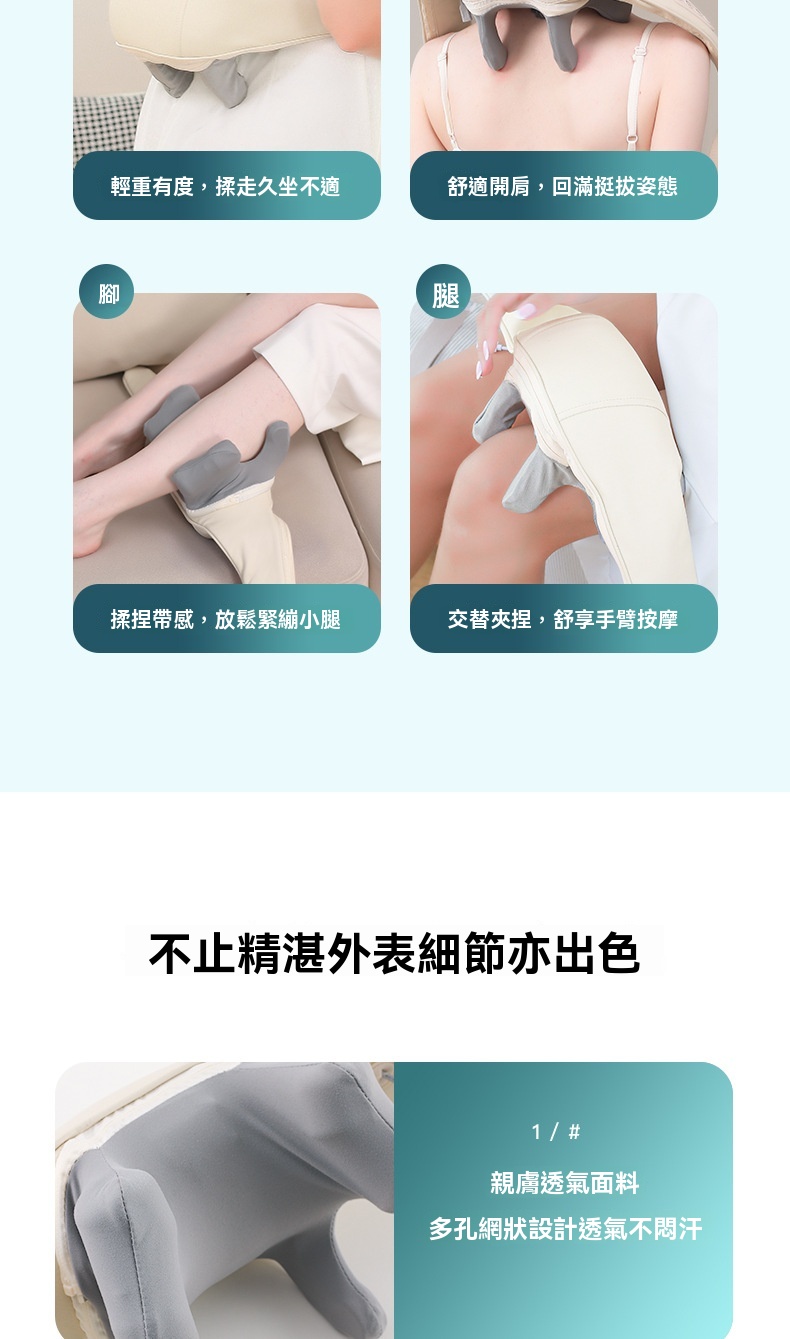 輕重有度，揉走久坐不適

舒適開肩，回滿挺拔姿態

腳

腿

揉捏帶感，放鬆緊繃小腿

交替夾捏，舒享手臂按摩

不止精湛外表細節亦出色

1 / #

親膚透氣面料

多孔網狀設計透氣不悶汗