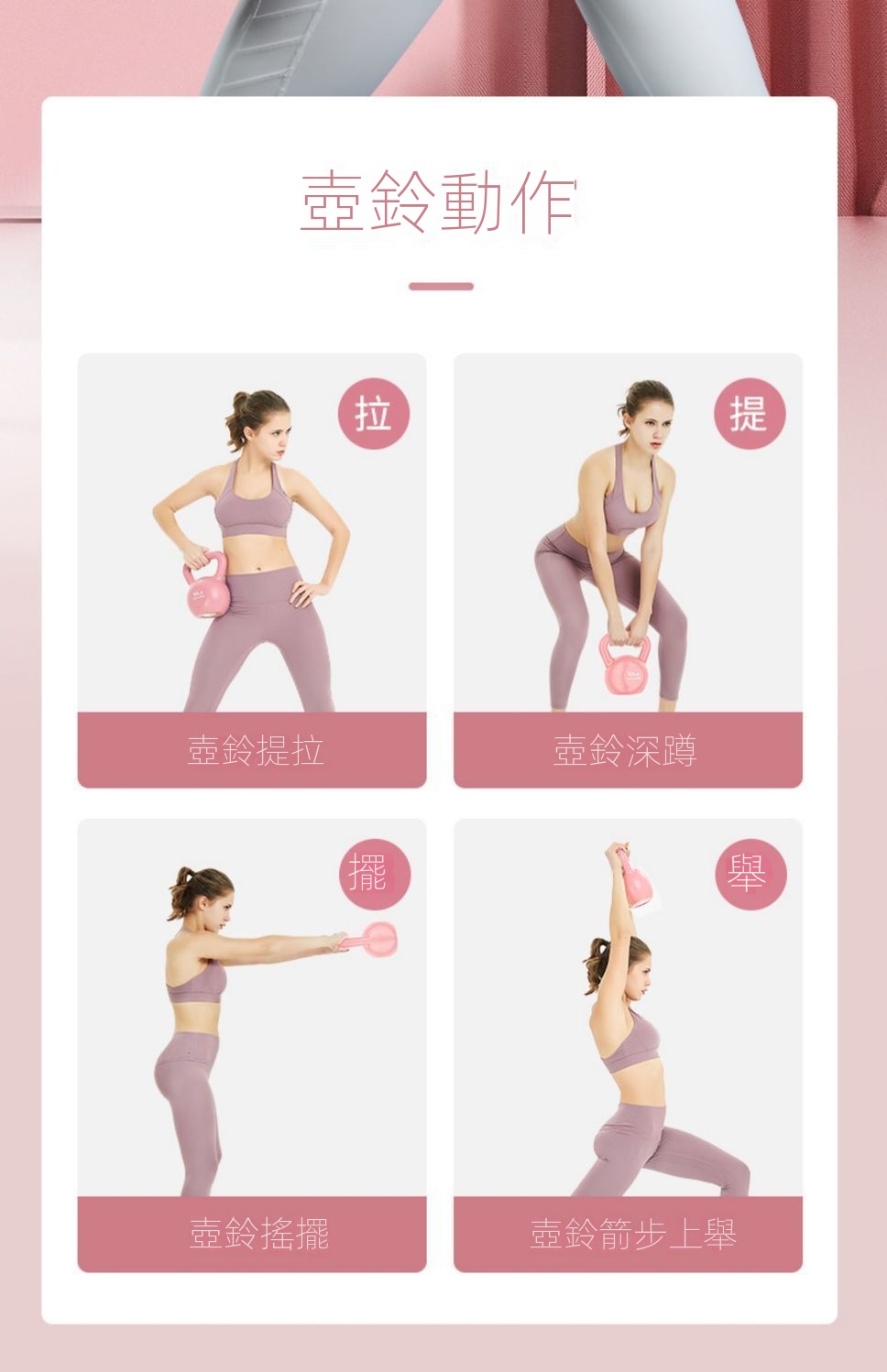 壺鈴動作

拉

壺鈴提拉

提

壺鈴深蹲

擺

壺鈴搖擺

舉

壺鈴箭步上舉