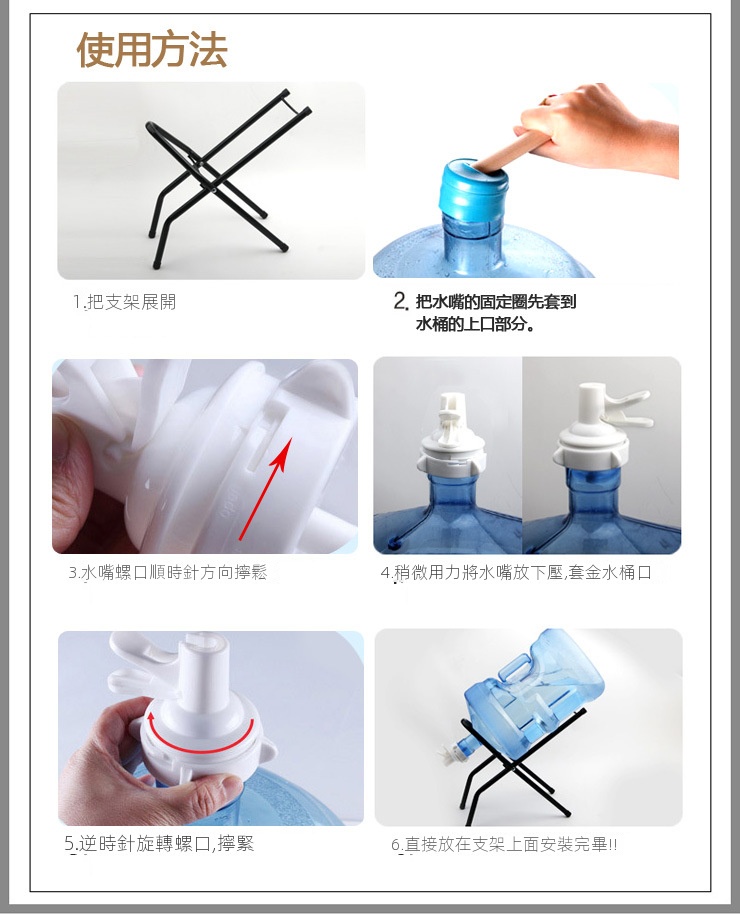 使用方法

1.把支架展開

2. 把水嘴的固定圈先套到水桶的上口部分。

3.水嘴螺口順時針方向擰鬆

4.稍微用力將水嘴放下壓,套金水桶口

5.逆時針旋轉螺口,擰緊

6.直接放在支架上面安裝完畢!!