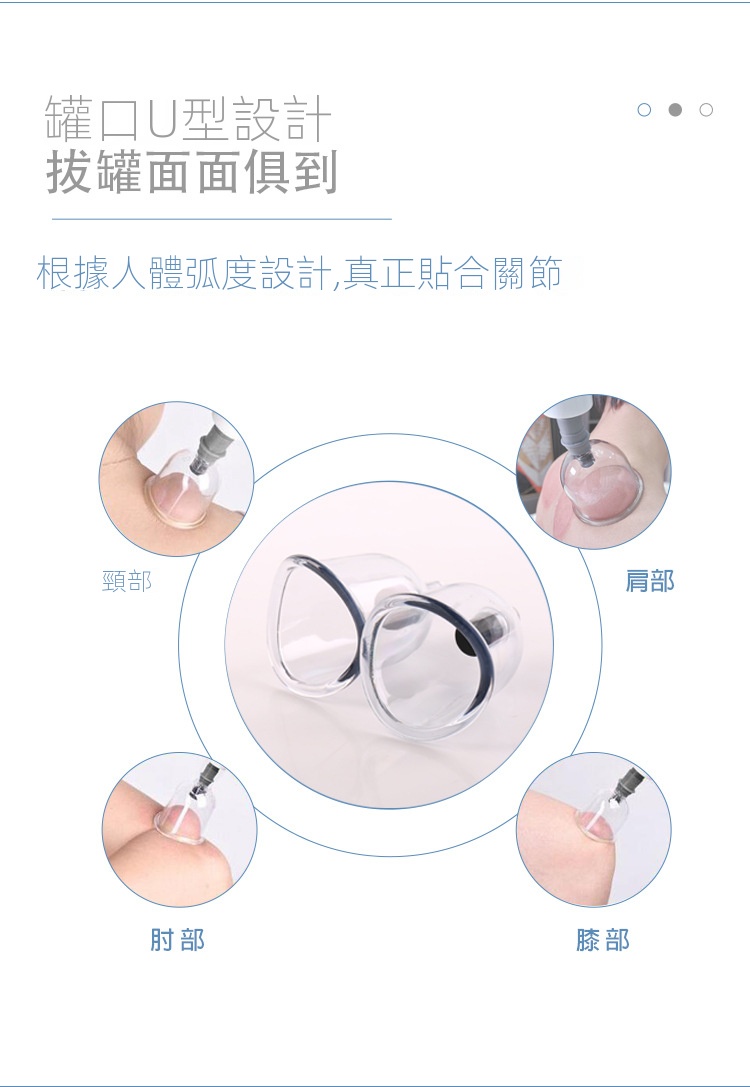 罐口U型設計
拔罐面面俱到

根據人體弧度設計,真正貼合關節

頸部

肩部

肘部

膝部