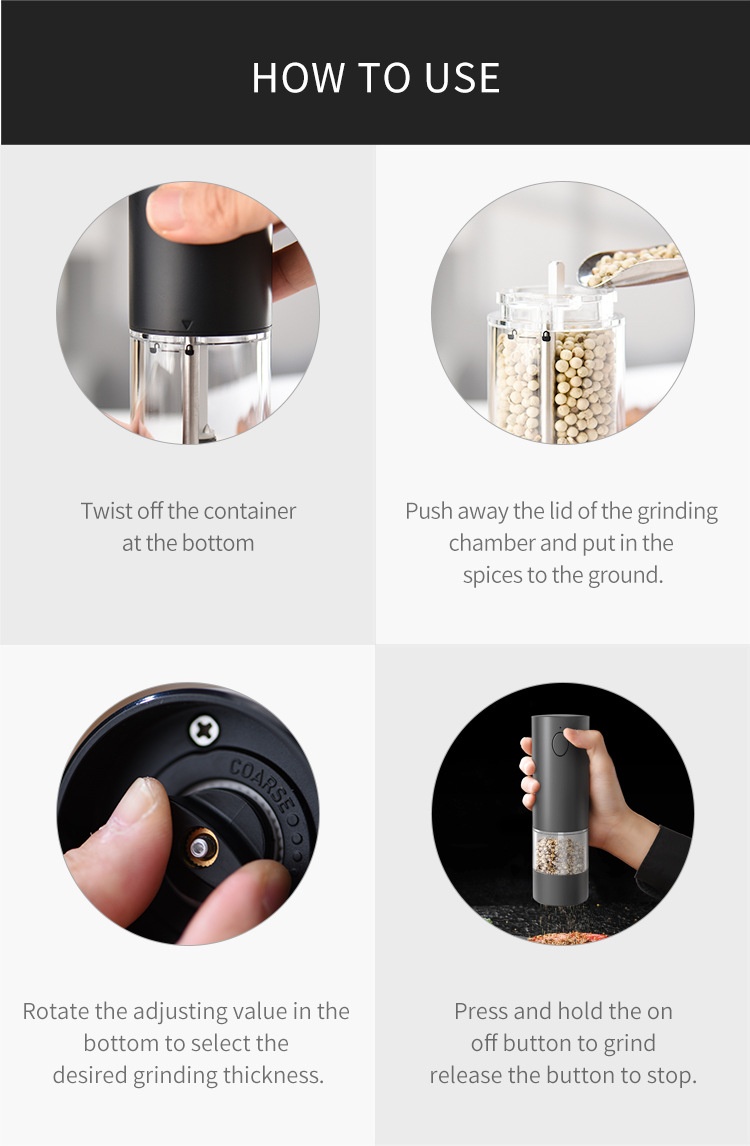 HOW TO USE

Twist off the container at the bottom

Push away the lid of the grinding chamber and put in the spices to the ground.

COARSE

Rotate the adjusting value in the bottom to select the desired grinding thickness.

Press and hold the on off button to grind release the button to stop.