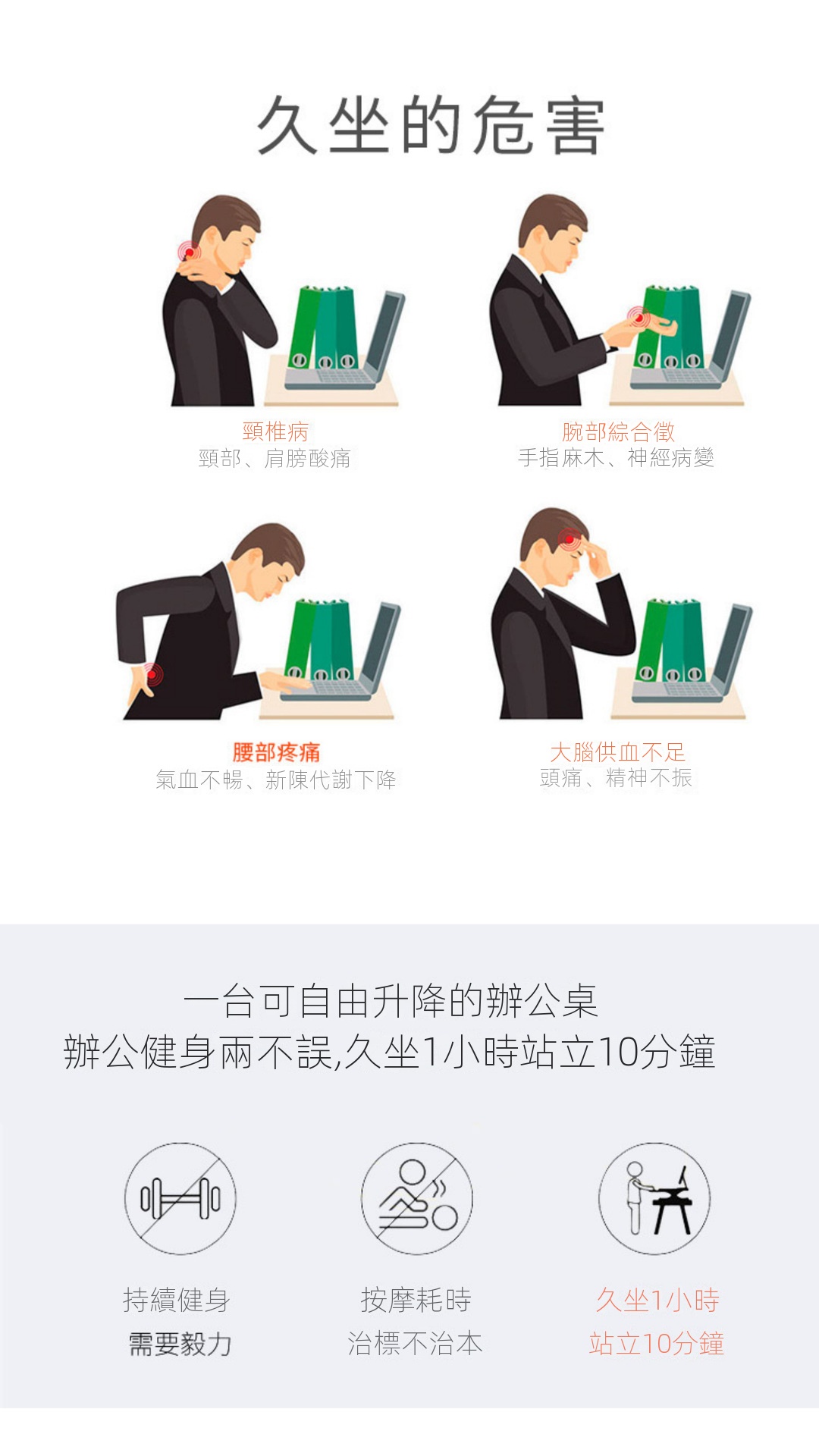 久坐的危害

頸椎病
頸部、肩膀酸痛

腕部綜合徵
手指麻木、神經病變

腰部疼痛
氣血不暢、新陳代謝下降

大腦供血不足
頭痛、精神不振

一台可自由升降的辦公桌
辦公健身兩不誤,久坐1小時站立10分鐘

持續健身
需要毅力

按摩耗時
治標不治本

久坐1小時
站立10分鐘