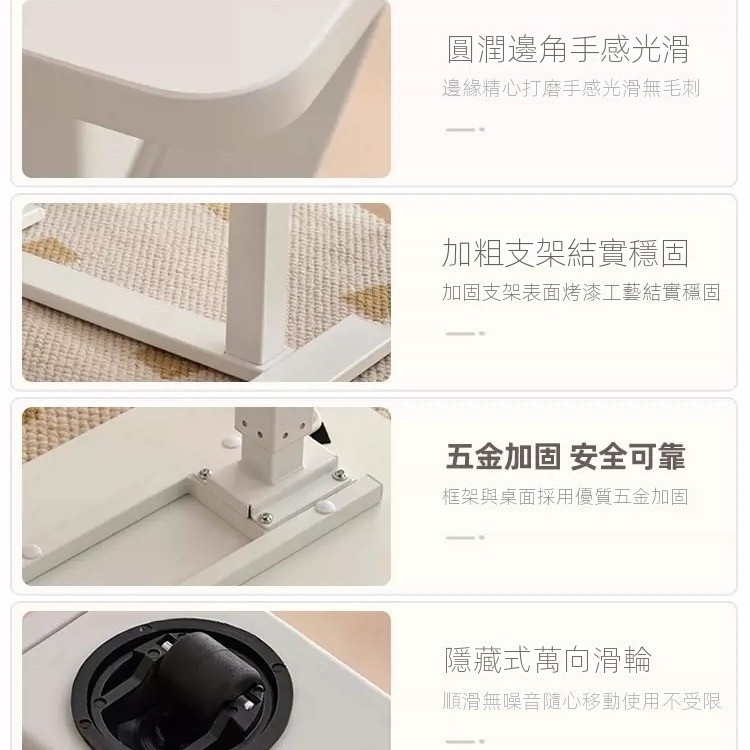 圓潤邊角手感光滑
邊緣精心打磨手感光滑無毛刺

加粗支架結實穩固
加固支架表面烤漆工藝結實穩固

五金加固 安全可靠
框架與桌面採用優質五金加固

隱藏式萬向滑輪
順滑無噪音隨心移動使用不受限