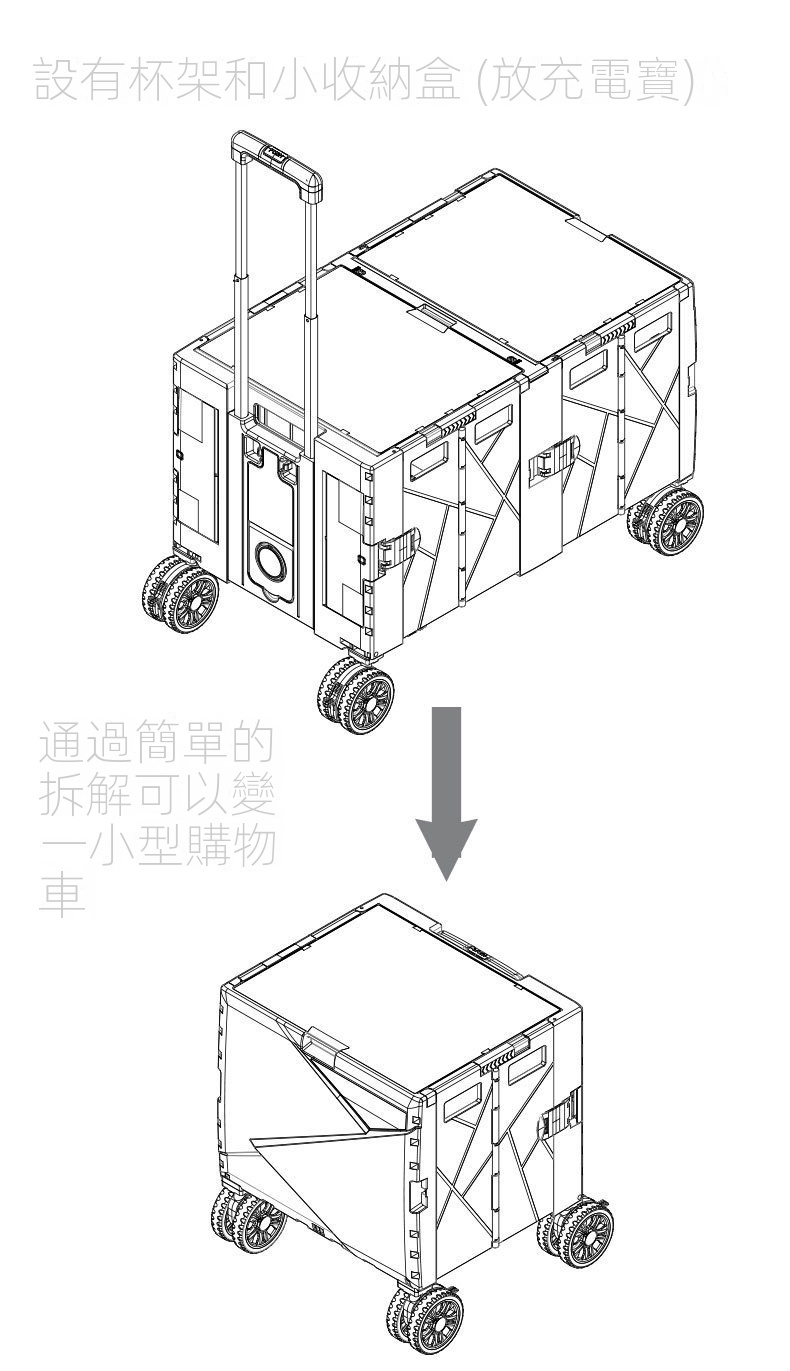 設有杯架和小收納盒 (放充電寶)

通過簡單的拆解可以變一小型購物車