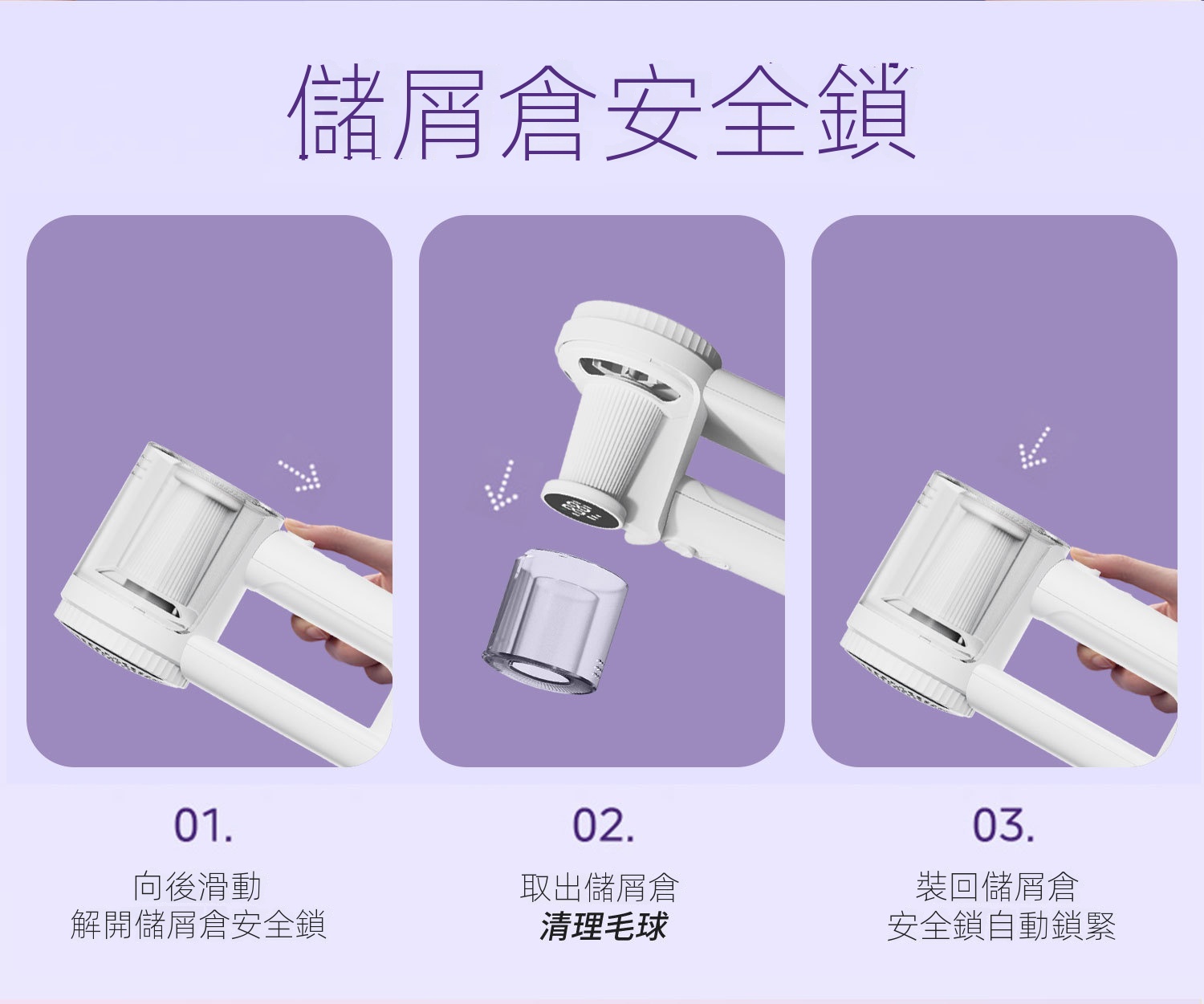 儲屑倉安全鎖

01.
向後滑動
解開儲屑倉安全鎖

02.
取出儲屑倉
清理毛球

03.
裝回儲屑倉
安全鎖自動鎖緊