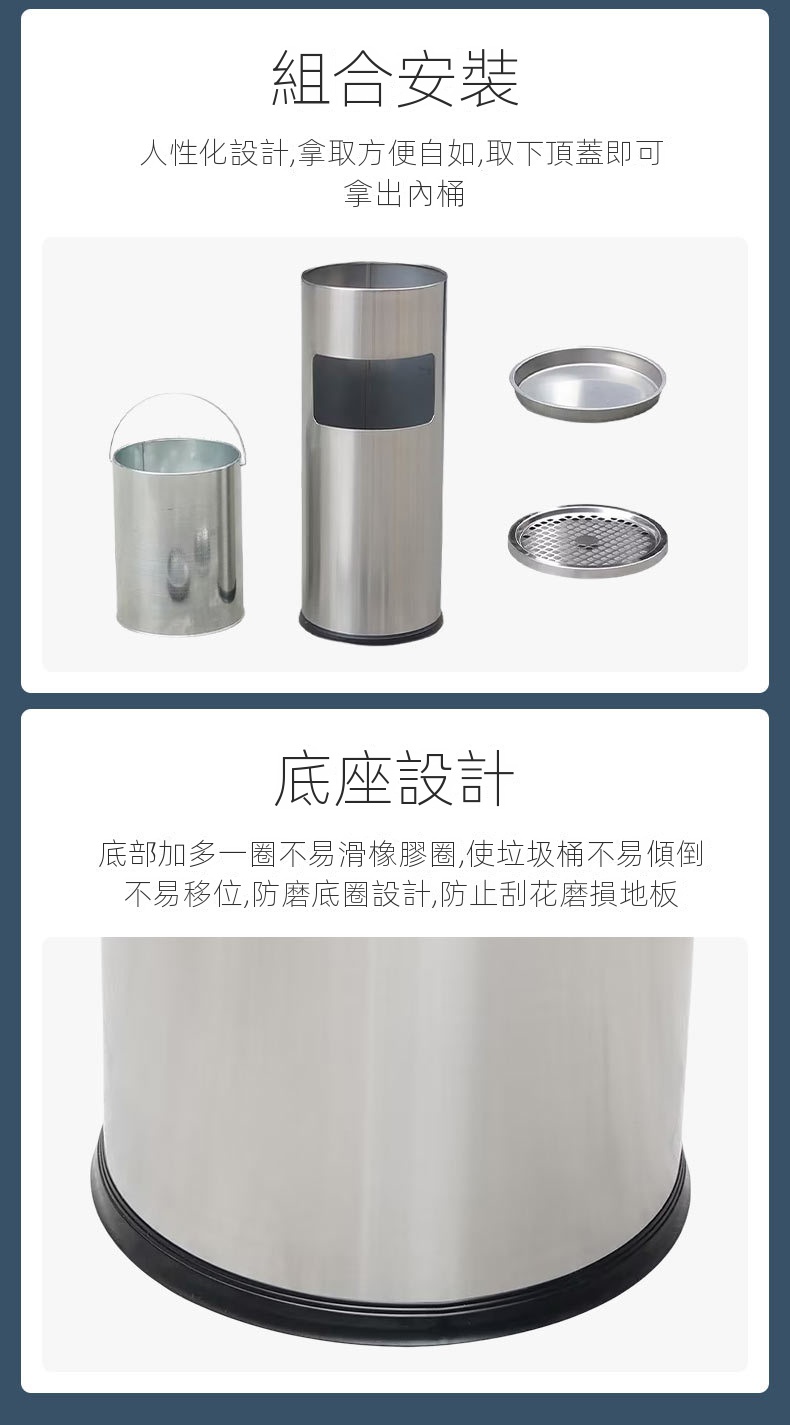 組合安裝

人性化設計,拿取方便自如,取下頂蓋即可拿出內桶

底座設計

底部加多一圈不易滑橡膠圈,使垃圾桶不易傾倒不易移位,防磨底圈設計,防止刮花磨損地板