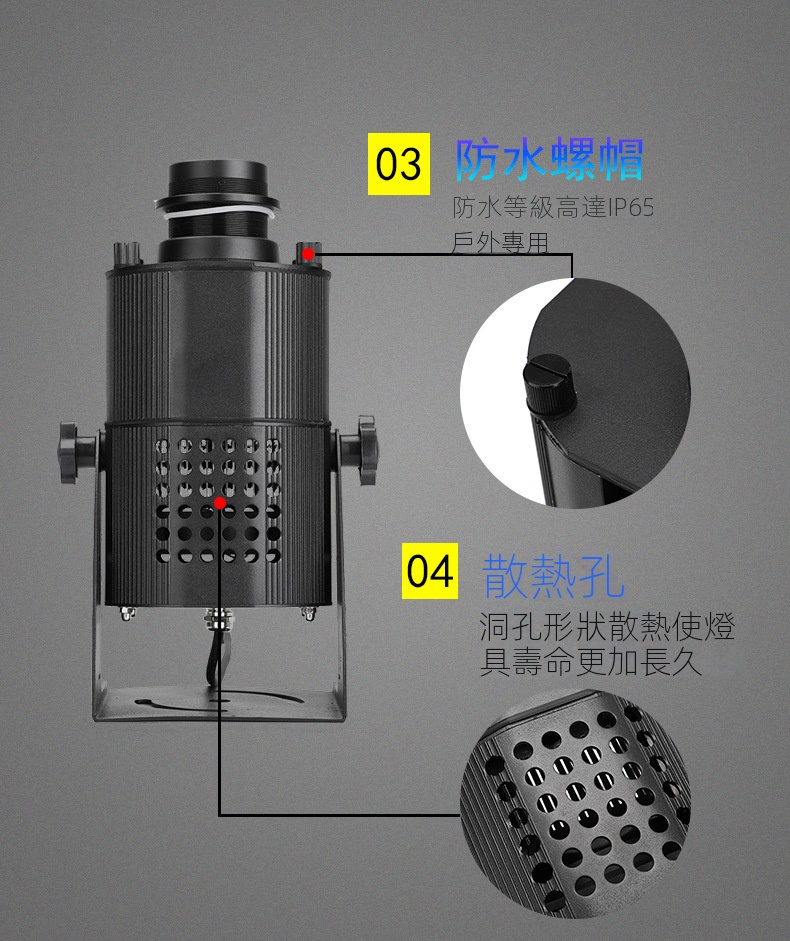 03 防水螺帽

防水等級高達IP65
戶外專用

04 散熱孔

洞孔形狀散熱使燈具壽命更加長久