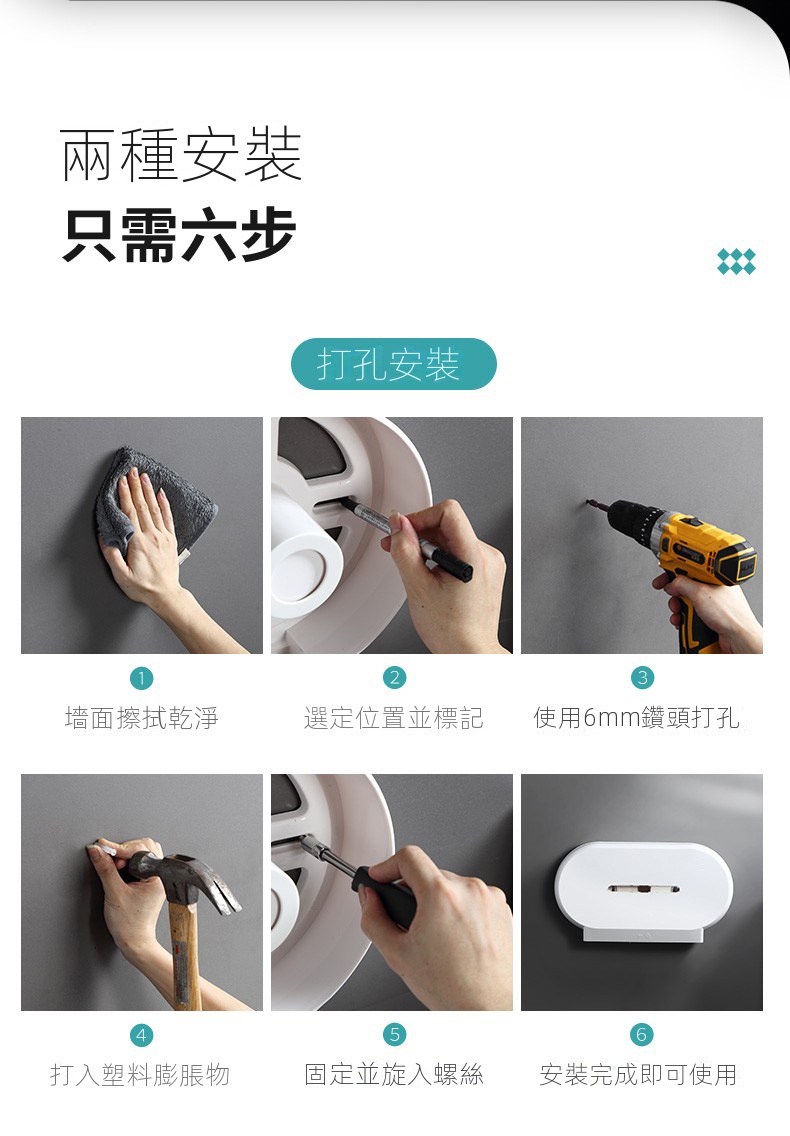 兩種安裝
只需六步

打孔安裝

1
墻面擦拭乾淨

2
選定位置並標記

3
使用6mm鑽頭打孔

4
打入塑料膨脹物

5
固定並旋入螺絲

6
安裝完成即可使用