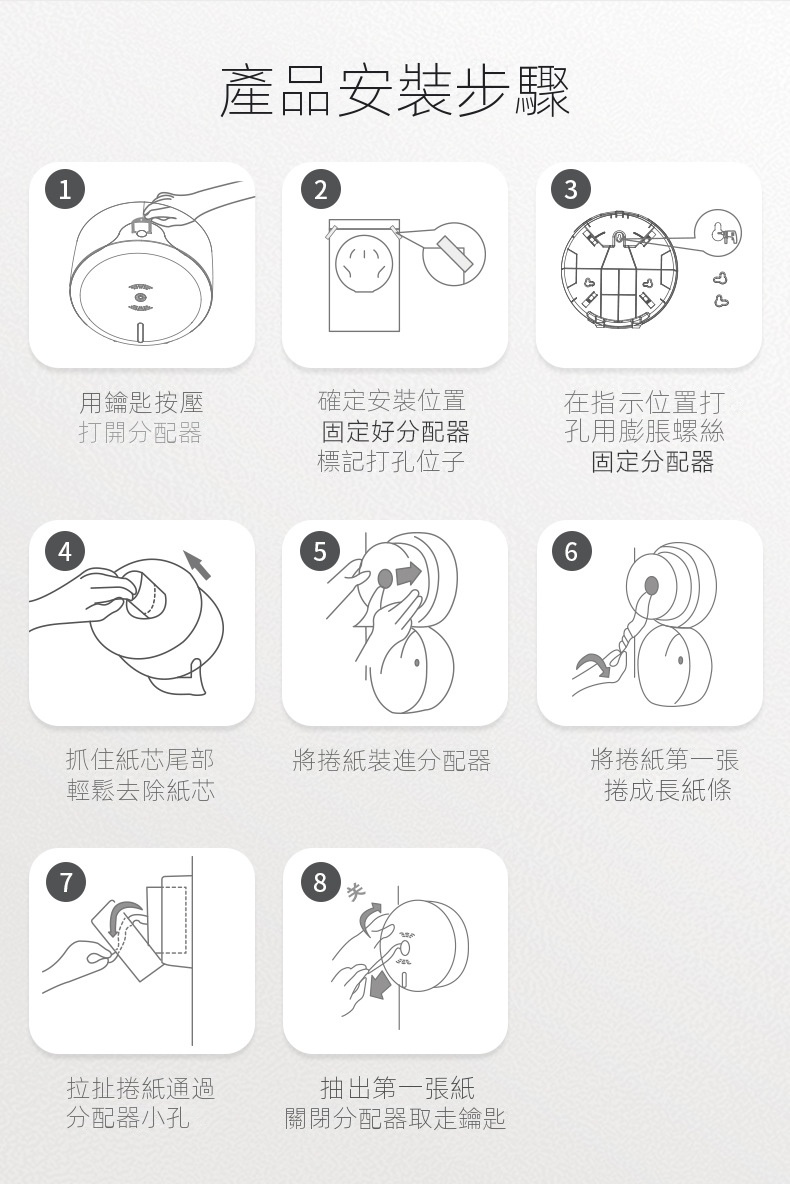 產品安裝步驟

1

用鑰匙按壓
打開分配器

2

確定安裝位置
固定好分配器
標記打孔位子

3

在指示位置打
孔用膨脹螺絲
固定分配器

4

抓住紙芯尾部
輕鬆去除紙芯

5

將捲紙裝進分配器

6

將捲紙第一張
捲成長紙條

7

拉扯捲紙通過
分配器小孔

8

抽出第一張紙
關閉分配器取走鑰匙