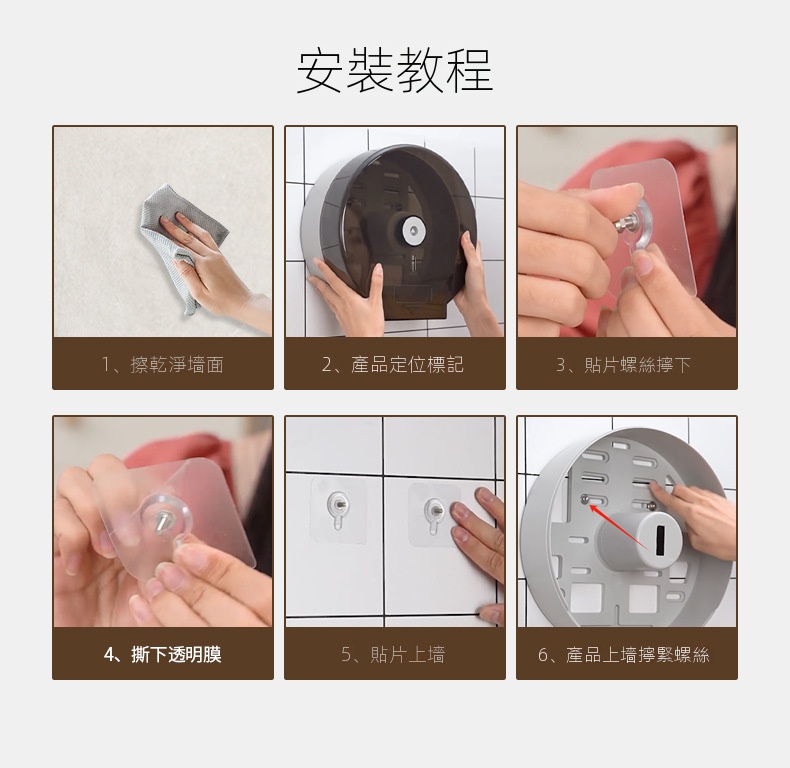 安裝教程

1、擦乾淨墻面

2、產品定位標記

3、貼片螺絲擰下

4、撕下透明膜

5、貼片上墻

6、產品上墻擰緊螺絲