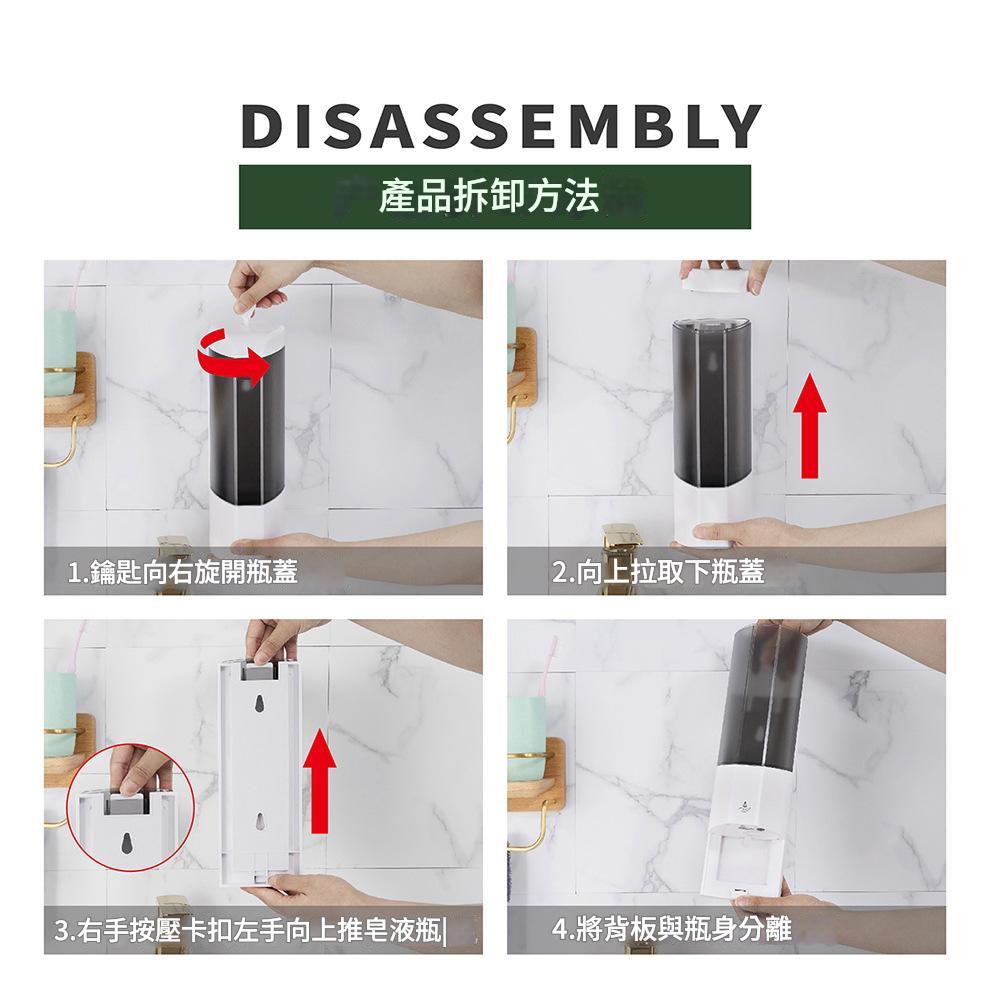 DISASSEMBLY

產品拆卸方法

1.鑰匙向右旋開瓶蓋

2.向上拉取下瓶蓋

3.右手按壓卡扣左手向上推皂液瓶|

4.將背板與瓶身分離