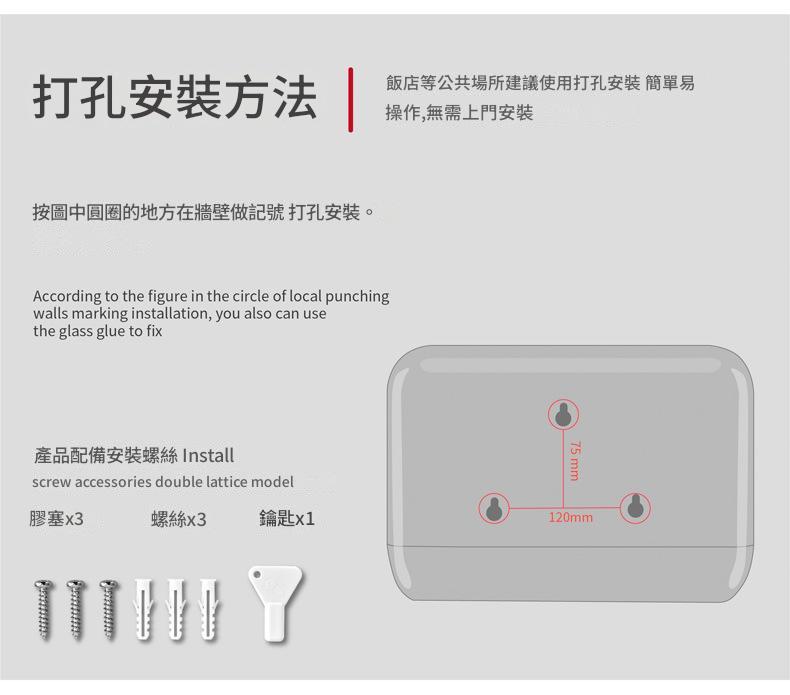 打孔安裝方法

飯店等公共場所建議使用打孔安裝 簡單易操作,無需上門安裝

按圖中圓圈的地方在牆壁做記號 打孔安裝。

According to the figure in the circle of local punching walls marking installation, you also can use the glass glue to fix

產品配備安裝螺絲 Install screw accessories double lattice model

膠塞x3 螺絲x3 鑰匙x1

75 mm

120mm