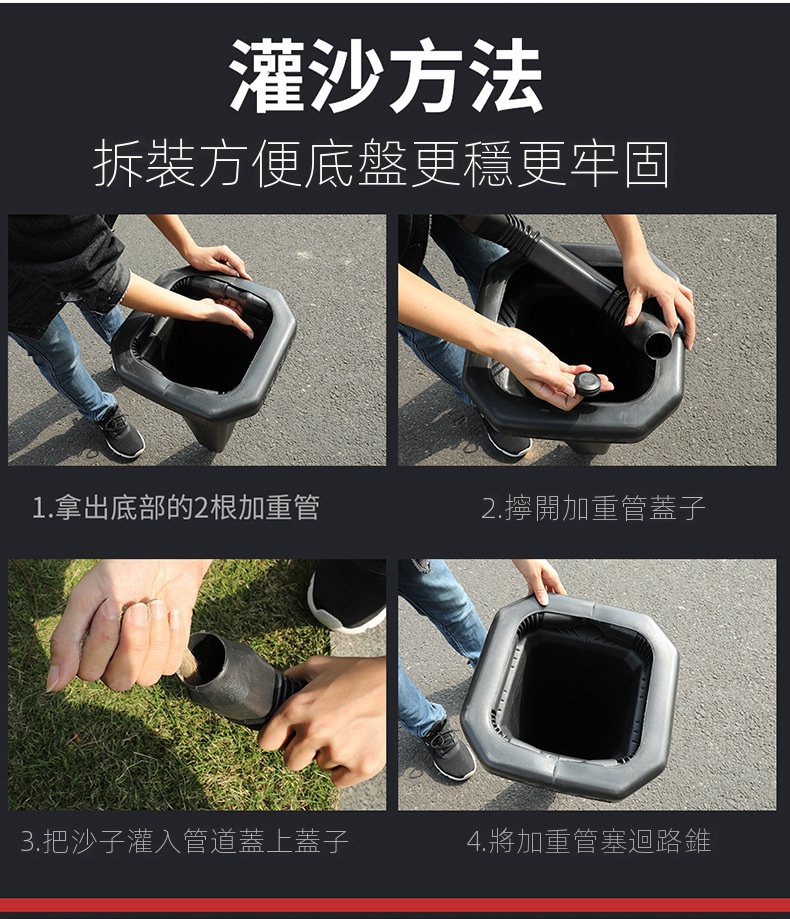 灌沙方法

拆裝方便底盤更穩更牢固

1.拿出底部的2根加重管

2.擰開加重管蓋子

3.把沙子灌入管道蓋上蓋子

4.將加重管塞迴路錐