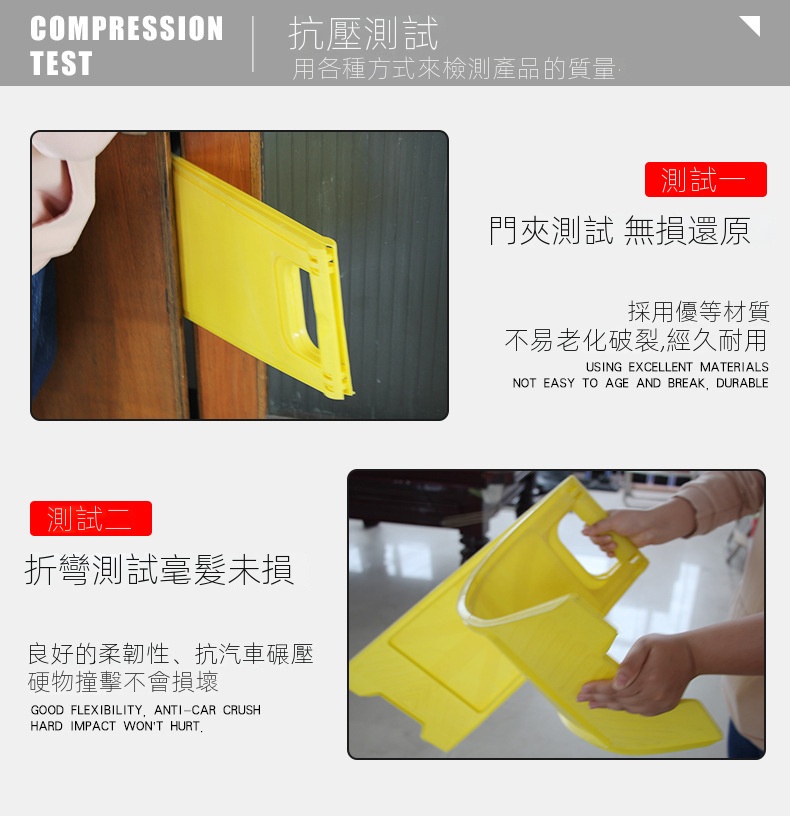 COMPRESSION TEST

抗壓測試
用各種方式來檢測產品的質量

測試一
門夾測試 無損還原

採用優等材質
不易老化破裂,經久耐用
USING EXCELLENT MATERIALS
NOT EASY TO AGE AND BREAK, DURABLE

測試二
折彎測試毫髮未損

良好的柔韌性、抗汽車碾壓
硬物撞擊不會損壞
GOOD FLEXIBILITY, ANTI-CAR CRUSH
HARD IMPACT WON'T HURT.