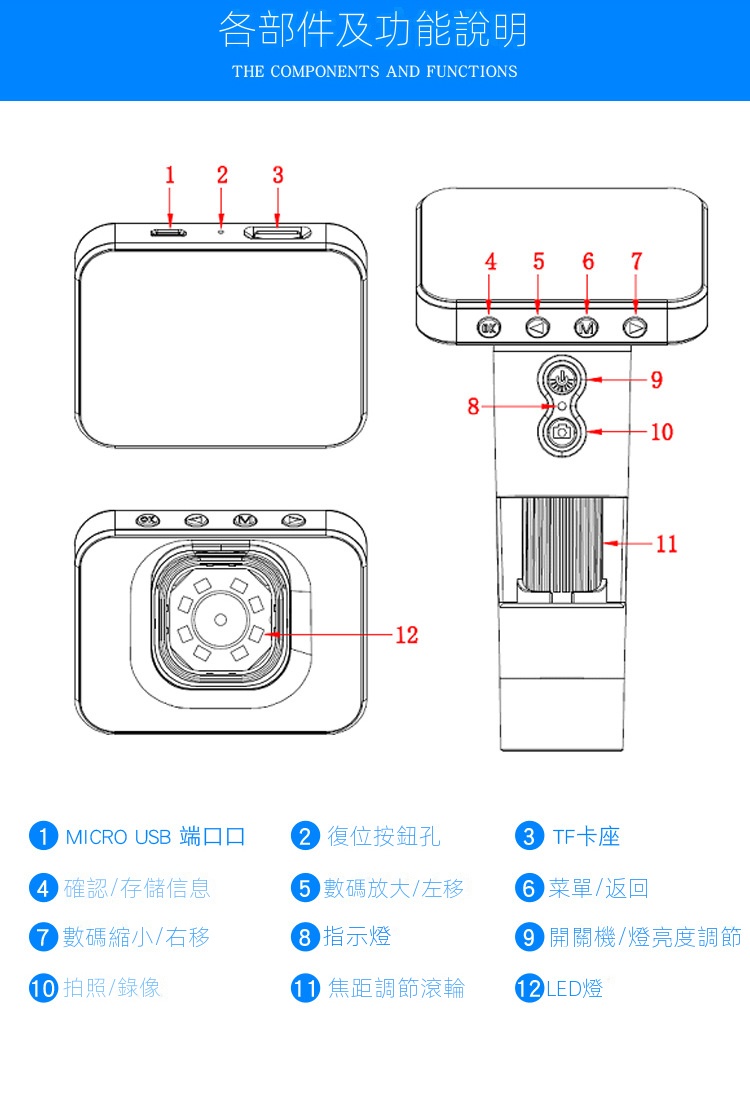 各部件及功能說明
THE COMPONENTS AND FUNCTIONS

1 2 3

4 5 6 7

OK M

9
8
10

11

OK M

12

1 MICRO USB 端口口
2 復位按鈕孔
3 TF卡座
4 確認/存儲信息
5 數碼放大/左移
6 菜單/返回
7 數碼縮小/右移
8 指示燈
9 開關機/燈亮度調節
10 拍照/錄像
11 焦距調節滾輪
12 LED燈