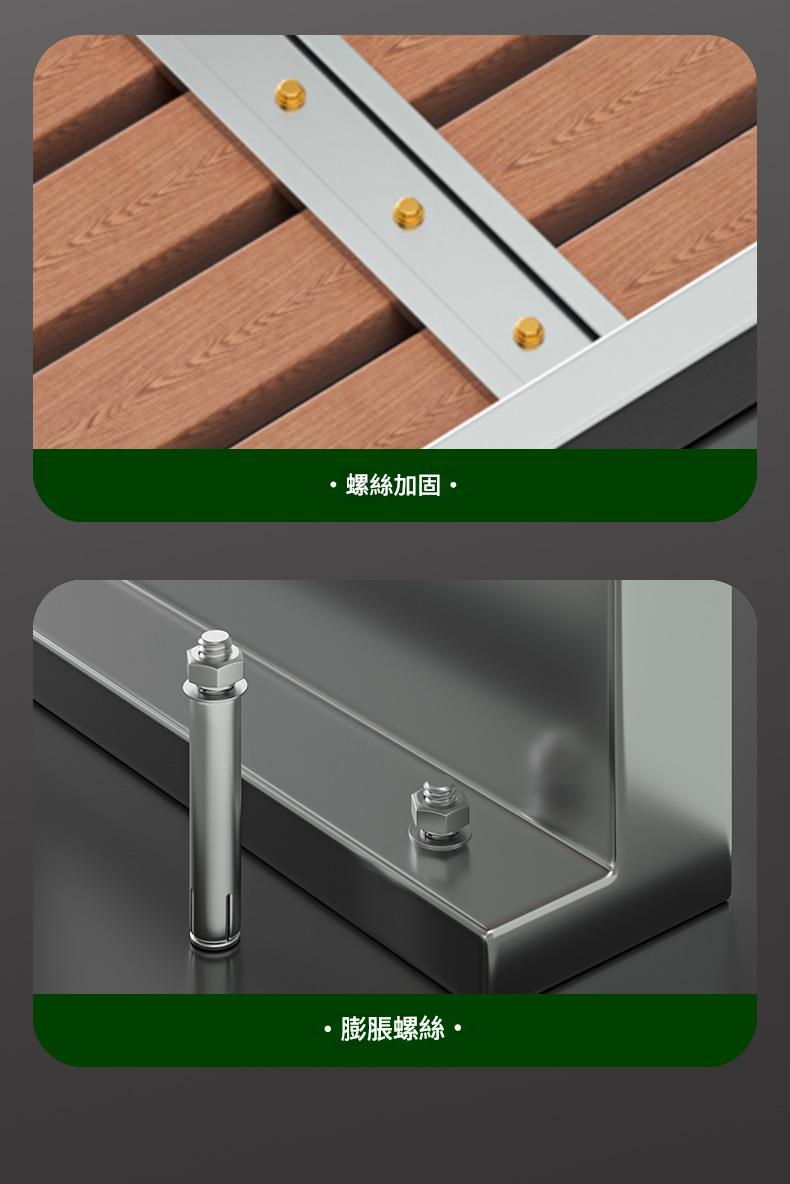 • 螺絲加固 •

• 膨脹螺絲 •