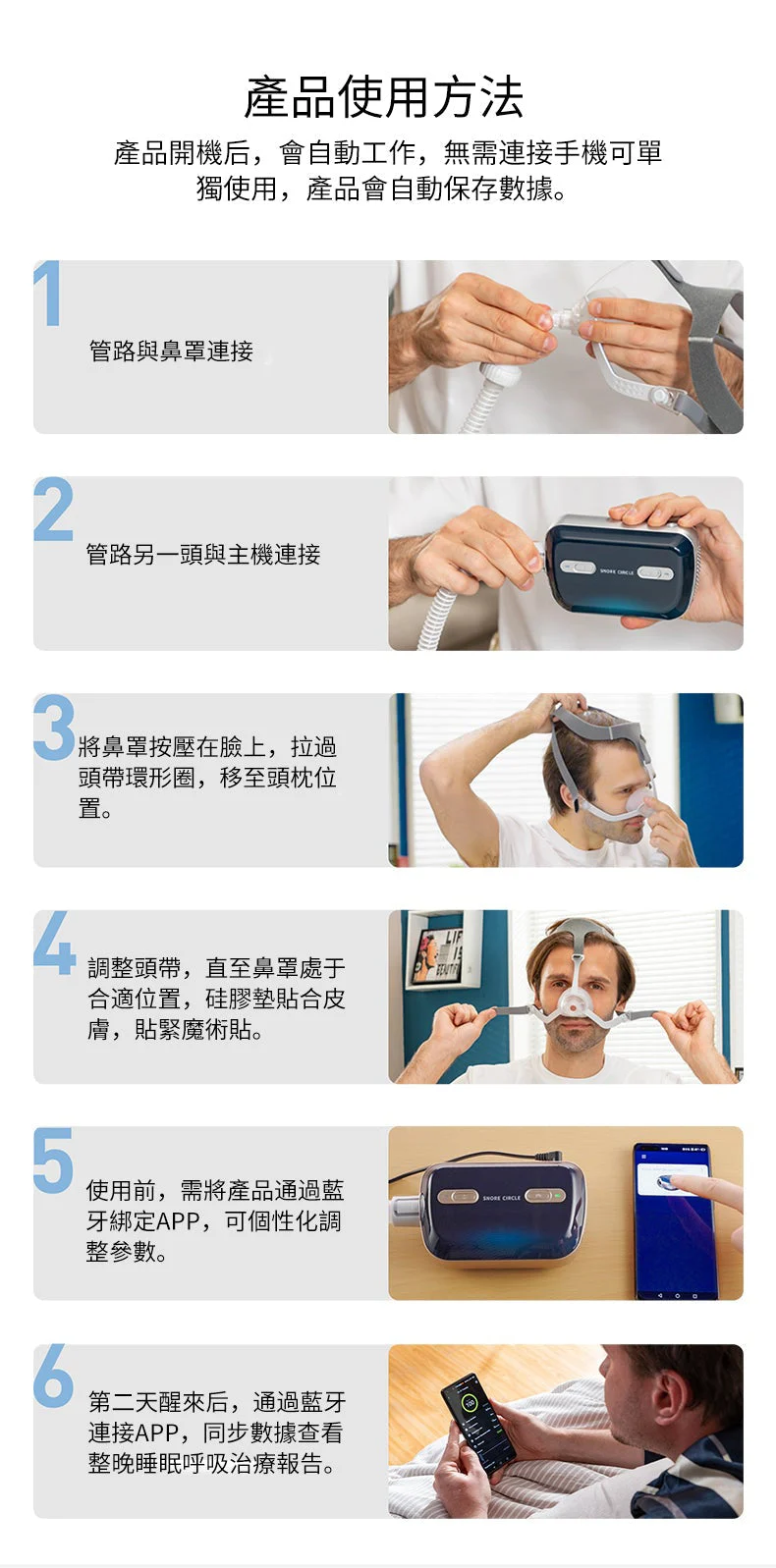 產品使用方法

產品開機后，會自動工作，無需連接手機可單獨使用，產品會自動保存數據。

1
管路與鼻罩連接

2
管路另一頭與主機連接

SNORE CIRCLE

3
將鼻罩按壓在臉上，拉過頭帶環形圈，移至頭枕位置。

4
調整頭帶，直至鼻罩處于合適位置，硅膠墊貼合皮膚，貼緊魔術貼。

5
使用前，需將產品通過藍牙綁定APP，可個性化調整參數。

SNORE CIRCLE

6
第二天醒來后，通過藍牙連接APP，同步數據查看整晚睡眠呼吸治療報告。