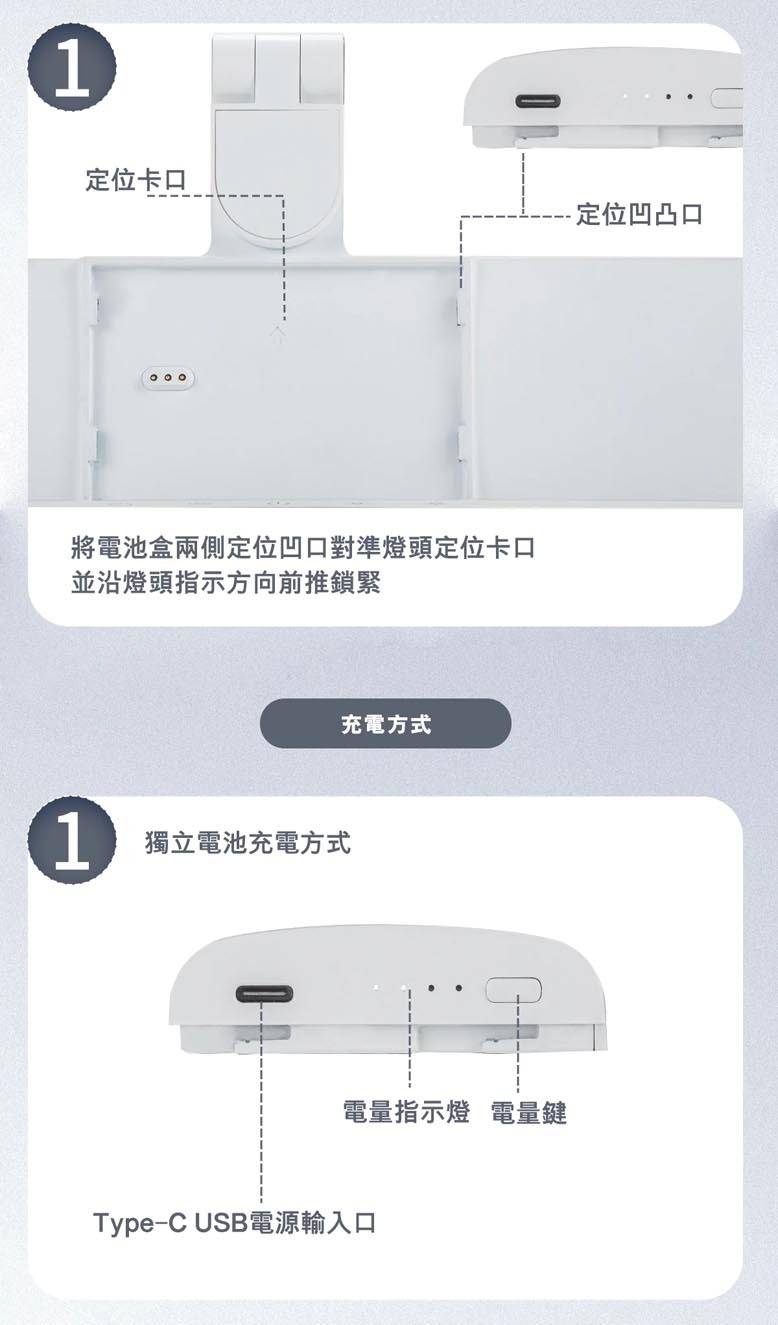 1

定位卡口

定位凹凸口

將電池盒兩側定位凹口對準燈頭定位卡口
並沿燈頭指示方向前推鎖緊

充電方式

1

獨立電池充電方式

電量指示燈 電量鍵

Type-C USB電源輸入口