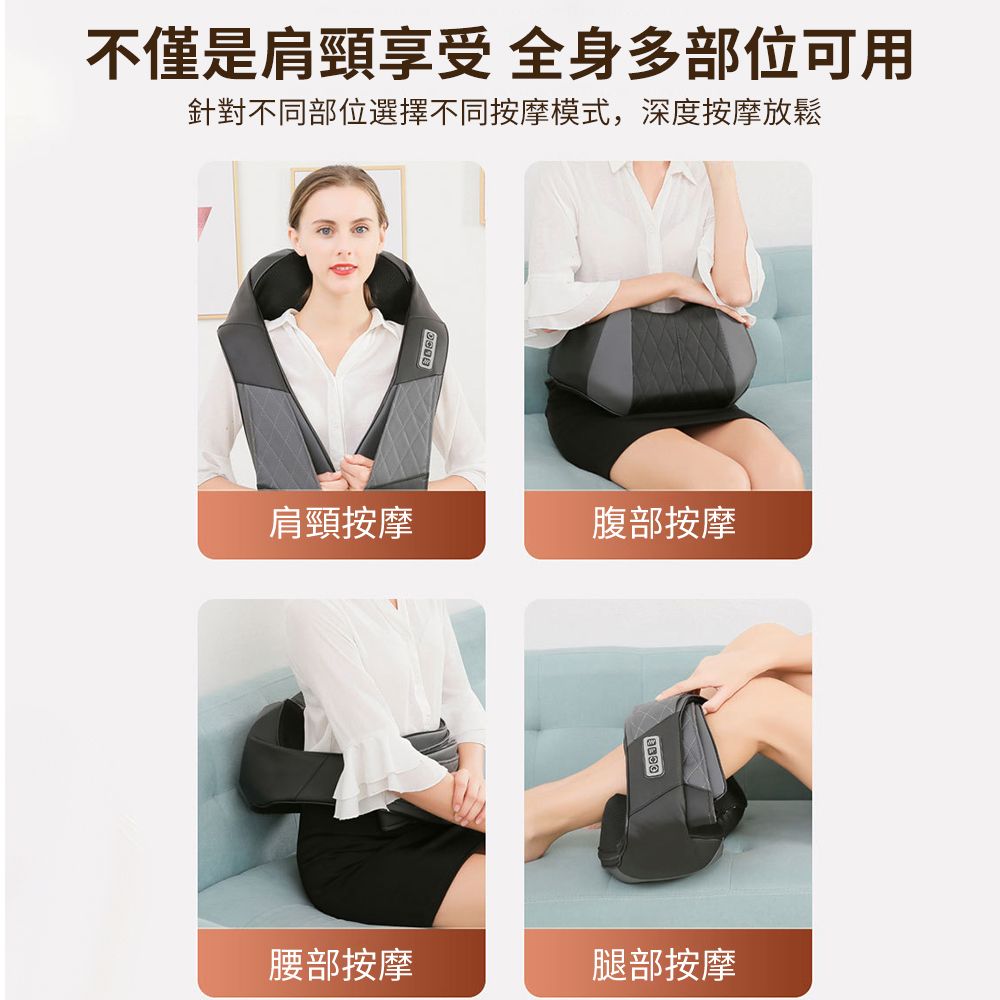 不僅是肩頸享受 全身多部位可用

針對不同部位選擇不同按摩模式，深度按摩放鬆

肩頸按摩

腹部按摩

腰部按摩

腿部按摩