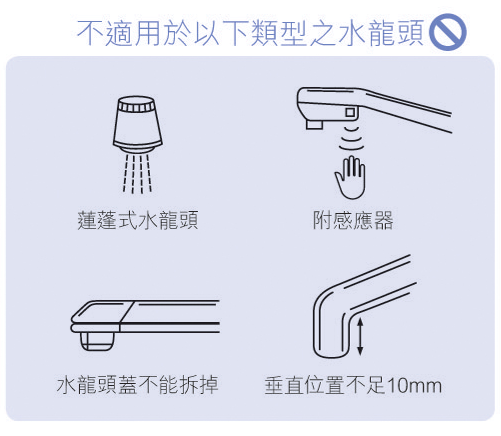 不適用於以下類型之水龍頭

蓮蓬式水龍頭

附感應器

水龍頭蓋不能拆掉

垂直位置不足10mm