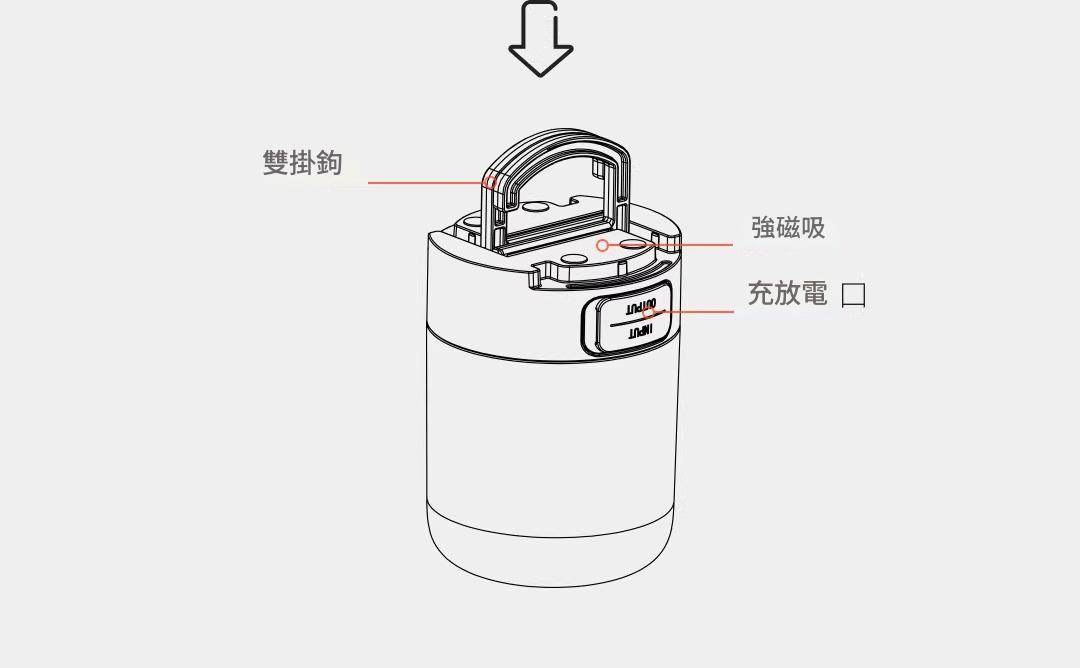 雙掛鉤

強磁吸

充放電 口

OUTPUT

INPUT