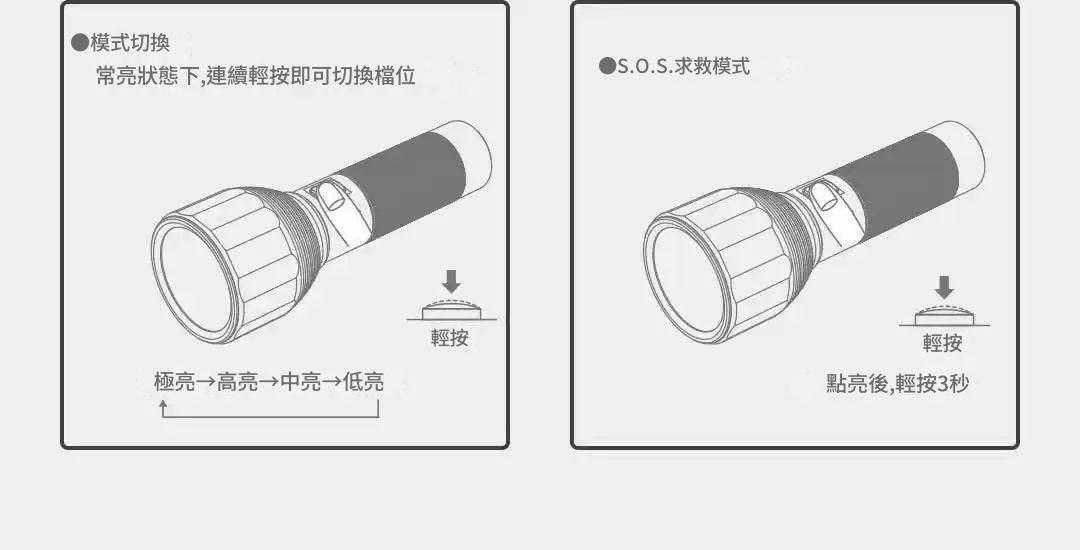 ●模式切換
常亮狀態下,連續輕按即可切換檔位

輕按

極亮→高亮→中亮→低亮

●S.O.S.求救模式

輕按

點亮後,輕按3秒