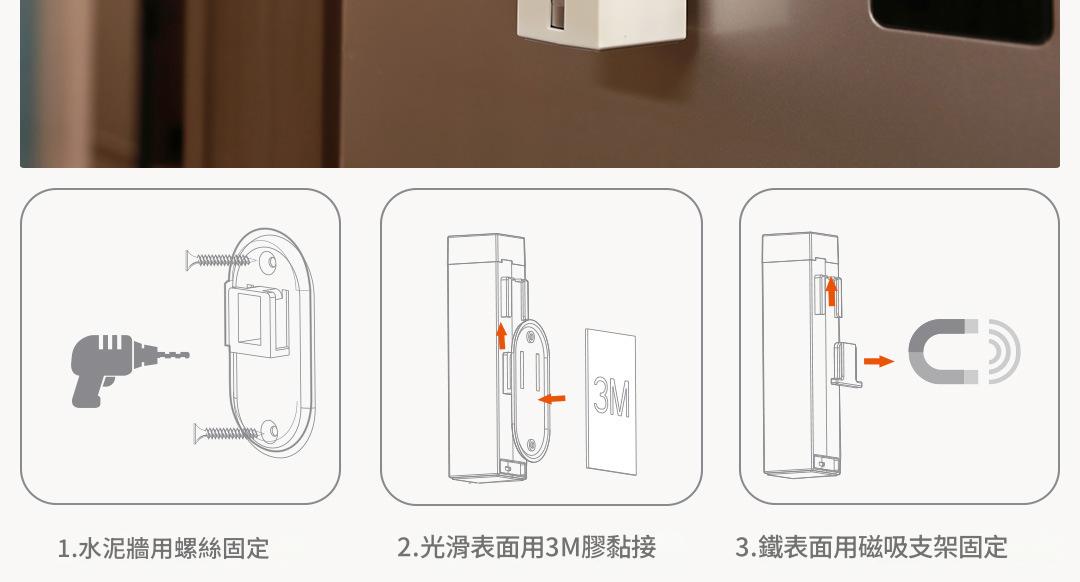 3M

1.水泥牆用螺絲固定

2.光滑表面用3M膠黏接

3.鐵表面用磁吸支架固定