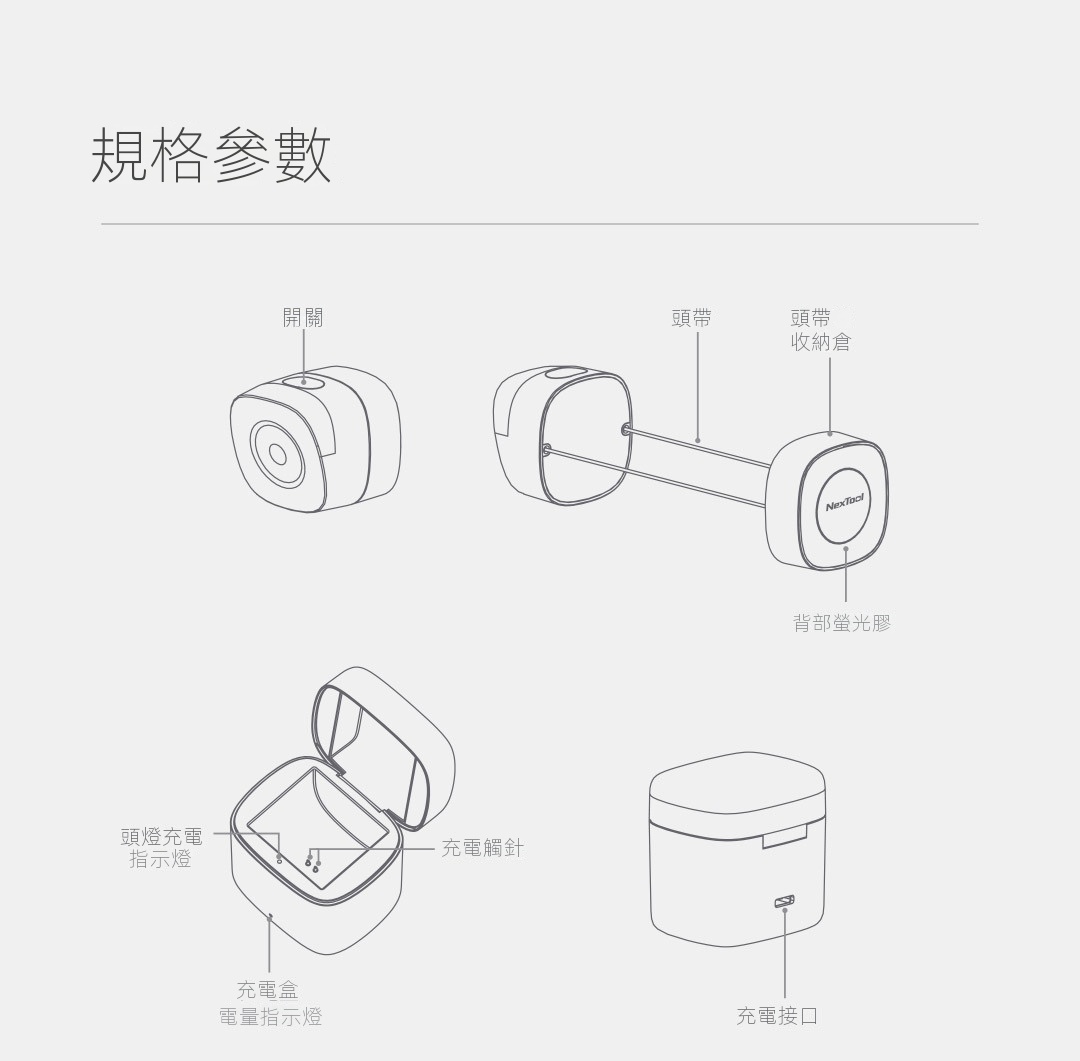 規格參數

開關

頭帶

頭帶
收納倉

NexTool

背部螢光膠

頭燈充電
指示燈

充電觸針

充電盒
電量指示燈

充電接口