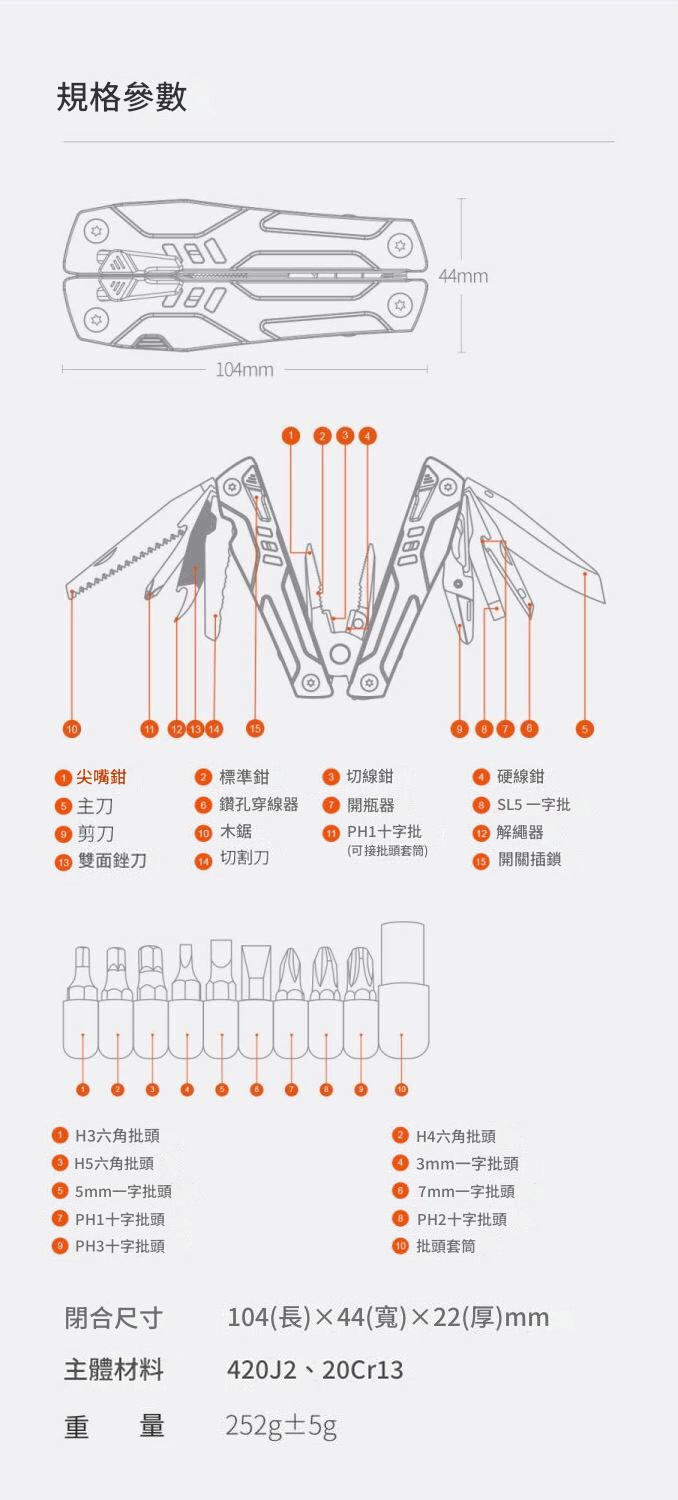 規格參數

44mm

104mm

1 2 3 4

10 11 12 13 14 15 9 8 7 6 5

1 尖嘴鉗
2 標準鉗
3 切線鉗
4 硬線鉗
5 主刀
6 鑽孔穿線器
7 開瓶器
8 SL5 一字批
9 剪刀
10 木鋸
11 PH1十字批 (可接批頭套筒)
12 解繩器
13 雙面銼刀
14 切割刀
15 開關插鎖

1 2 3 4 5 6 7 8 9 10

1 H3六角批頭
2 H4六角批頭
3 H5六角批頭
4 3mm一字批頭
5 5mm一字批頭
6 7mm一字批頭
7 PH1十字批頭
8 PH2十字批頭
9 PH3十字批頭
10 批頭套筒

閉合尺寸 104(長)×44(寬)×22(厚)mm

主體材料 420J2、20Cr13

重 量 252g±5g