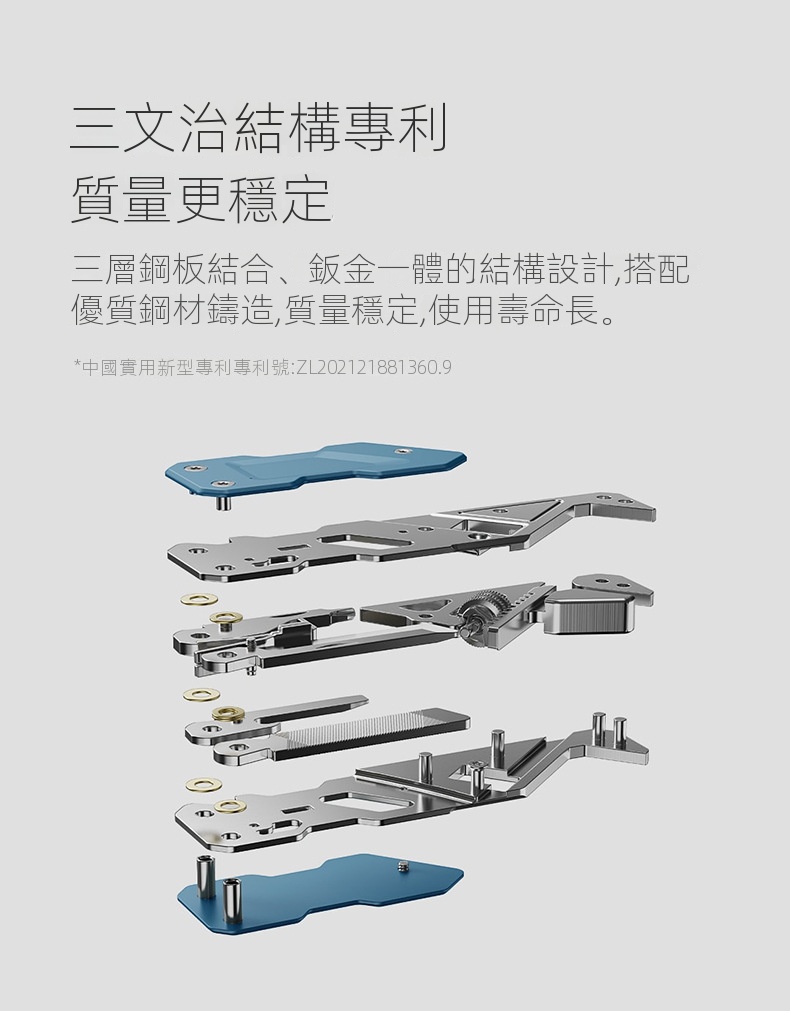 三文治結構專利
質量更穩定

三層鋼板結合、鈑金一體的結構設計,搭配優質鋼材鑄造,質量穩定,使用壽命長。

*中國實用新型專利專利號:ZL202121881360.9