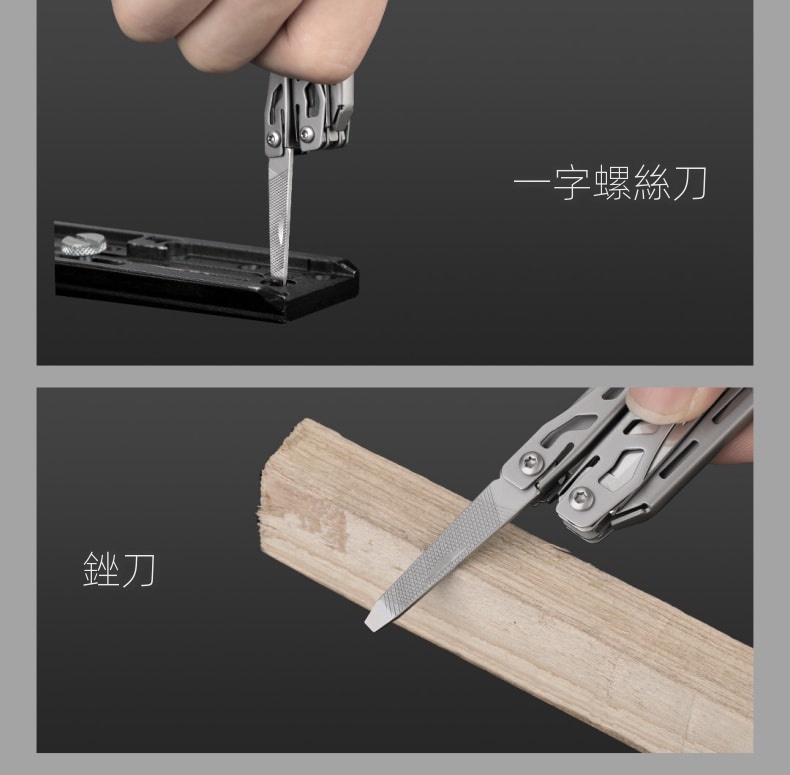 一字螺絲刀

銼刀