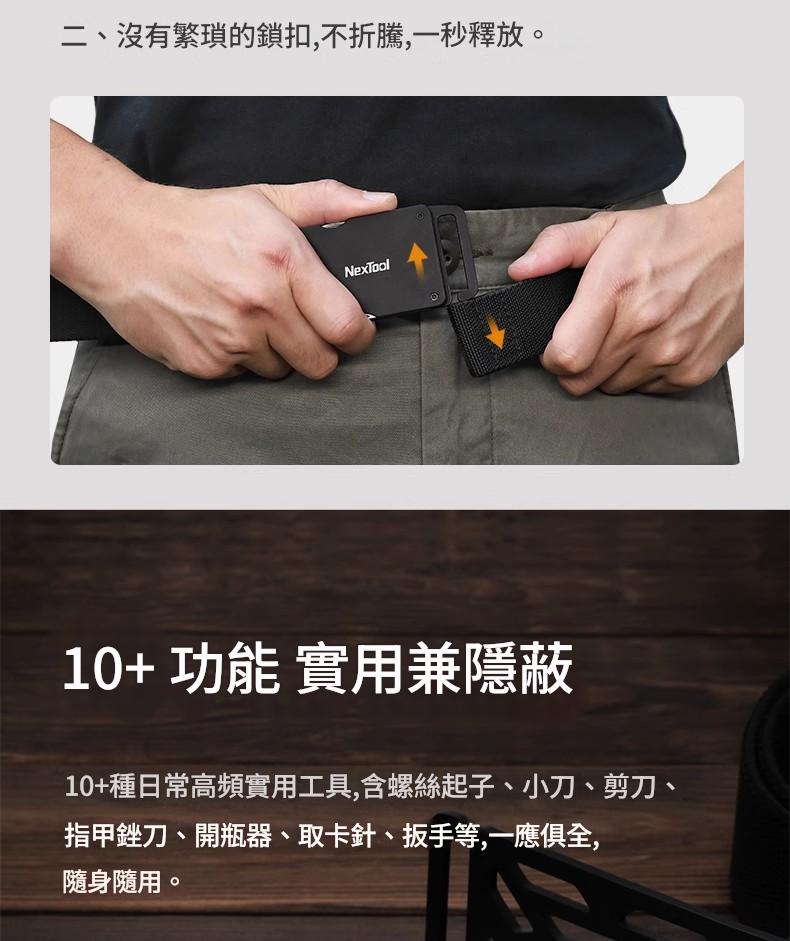 二、沒有繁瑣的鎖扣,不折騰,一秒釋放。

NexTool

10+ 功能 實用兼隱蔽

10+種日常高頻實用工具,含螺絲起子、小刀、剪刀、指甲銼刀、開瓶器、取卡針、扳手等,一應俱全,隨身隨用。