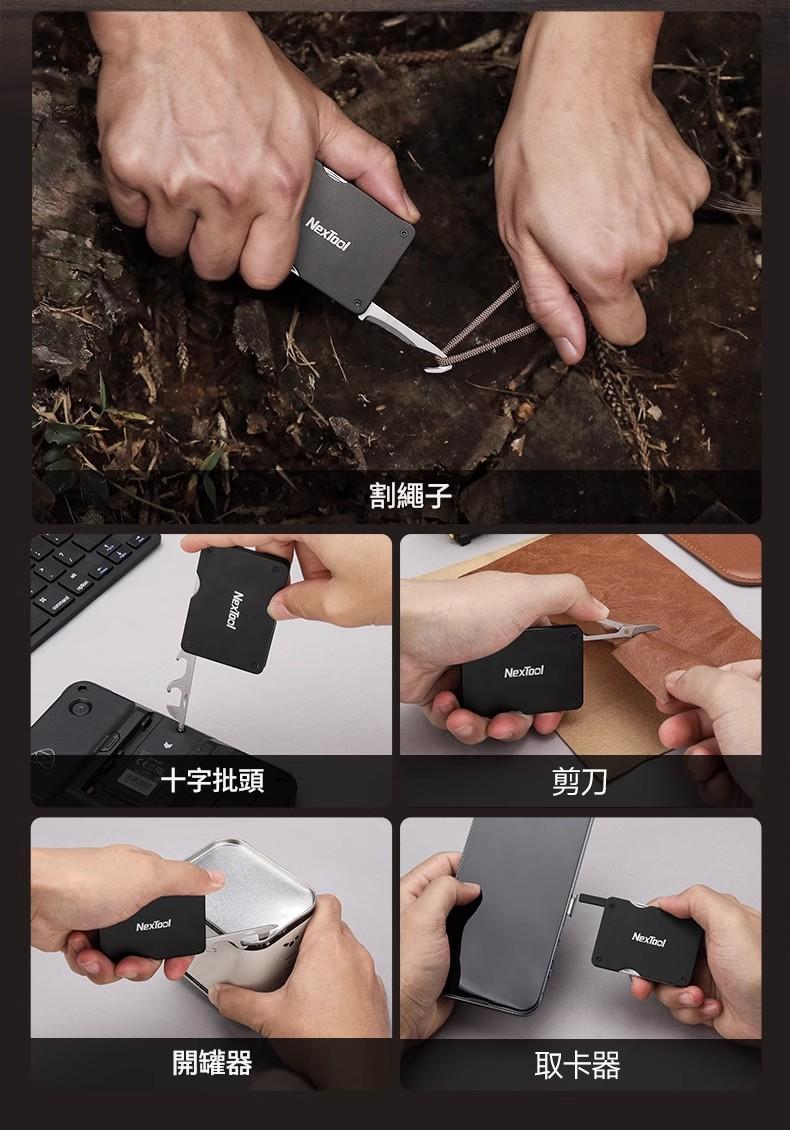 NexTool

割繩子

NexTool

十字批頭

NexTool

剪刀

NexTool

開罐器

NexTool

取卡器