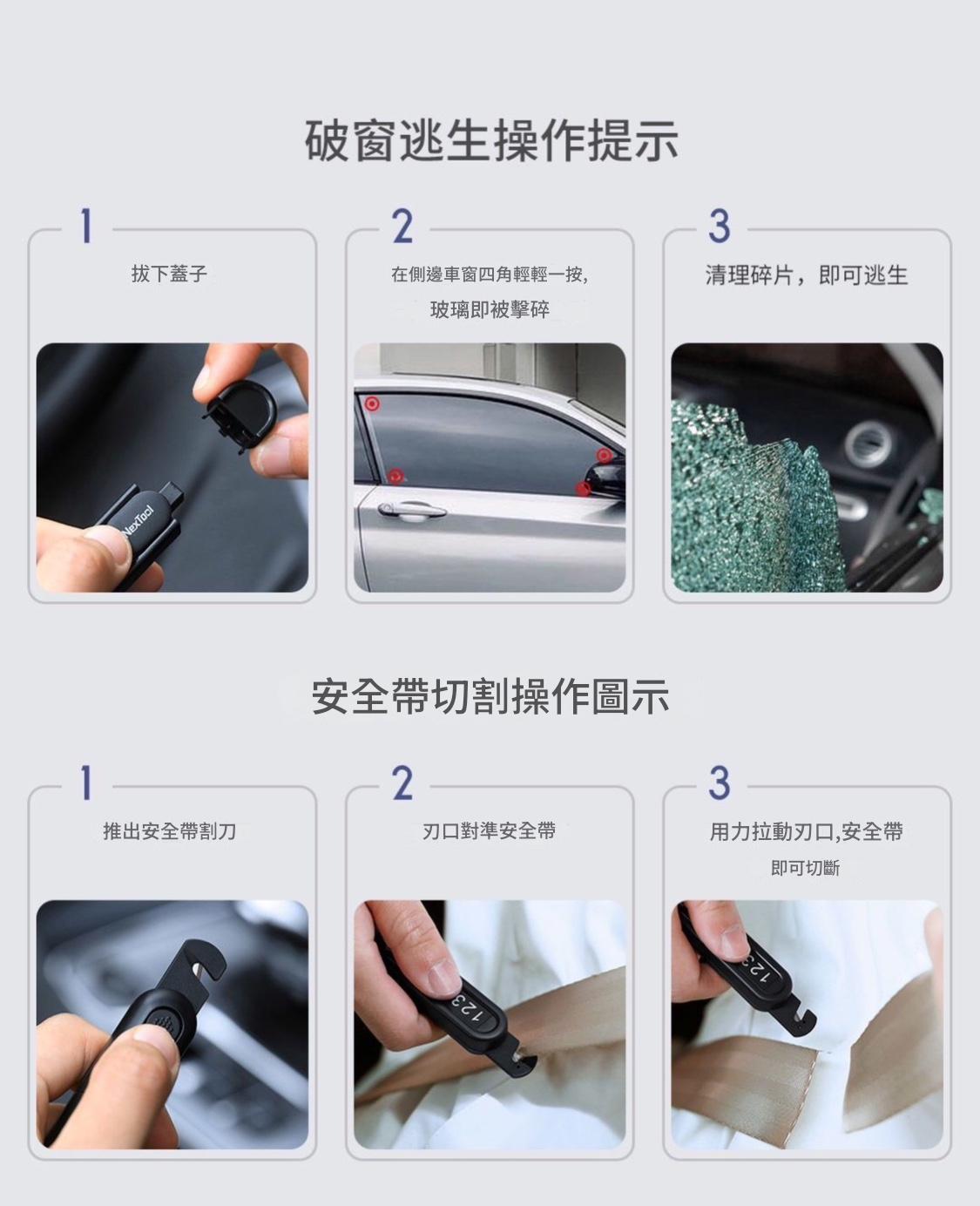 破窗逃生操作提示

1
拔下蓋子

NexTool

2
在側邊車窗四角輕輕一按,
玻璃即被擊碎

3
清理碎片，即可逃生

安全帶切割操作圖示

1
推出安全帶割刀

2
刃口對準安全帶

123

3
用力拉動刃口,安全帶
即可切斷

123