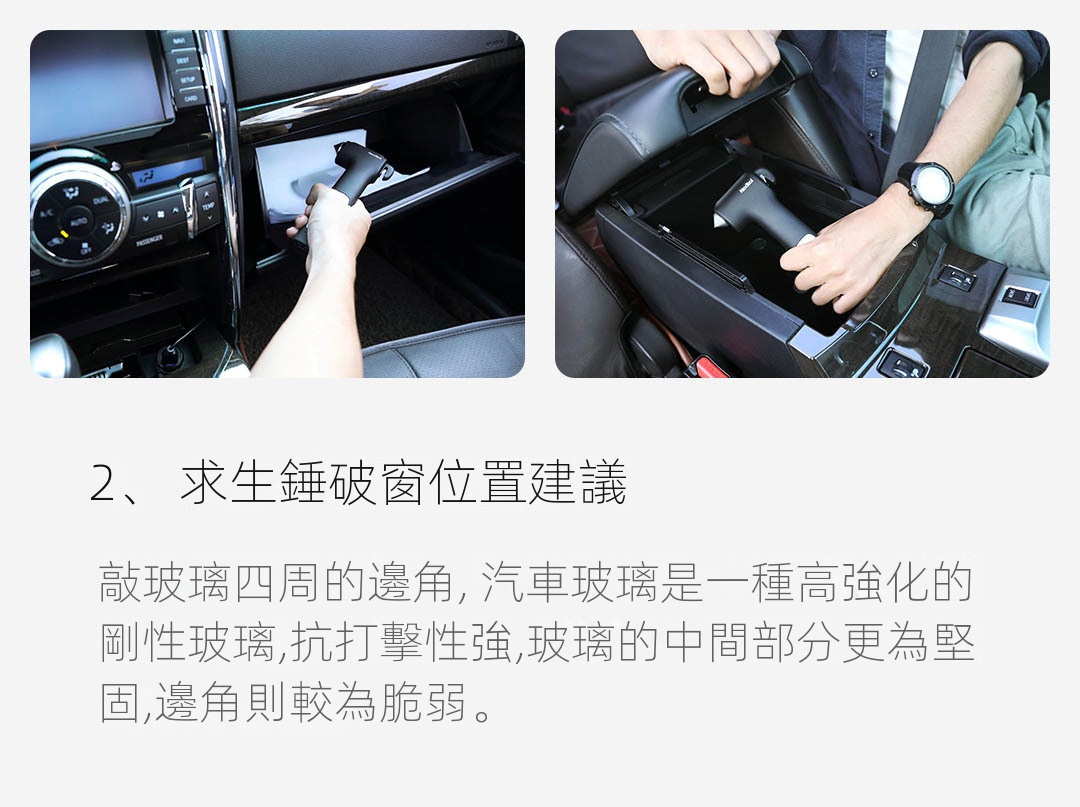 2、 求生錘破窗位置建議

敲玻璃四周的邊角, 汽車玻璃是一種高強化的剛性玻璃,抗打擊性強,玻璃的中間部分更為堅固,邊角則較為脆弱。