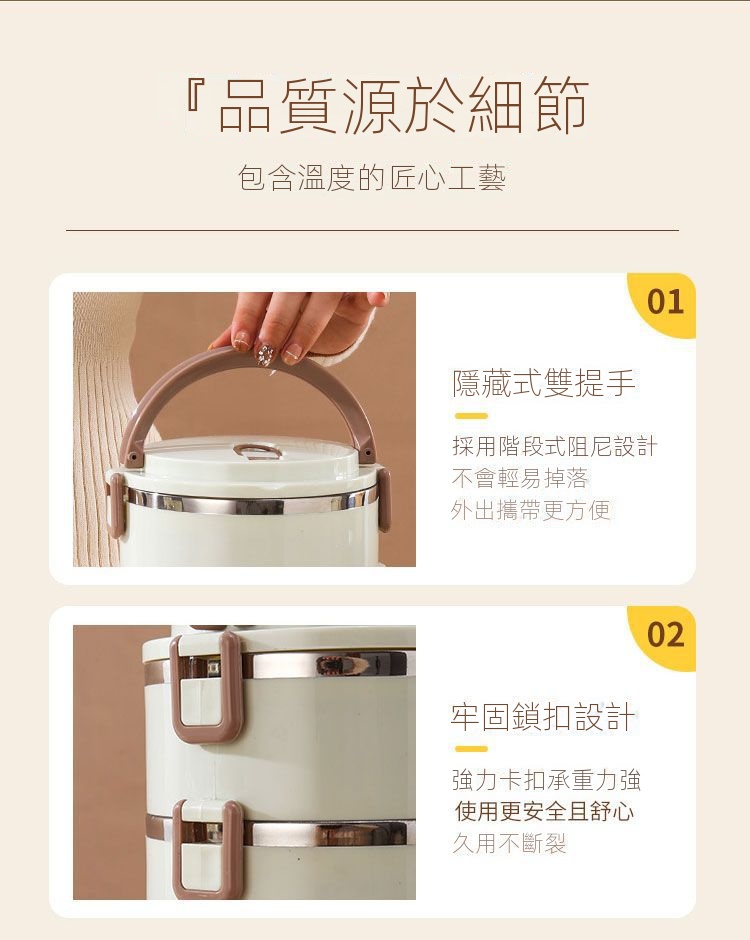 『品質源於細節

包含溫度的匠心工藝

01

隱藏式雙提手

採用階段式阻尼設計
不會輕易掉落
外出攜帶更方便

02

牢固鎖扣設計

強力卡扣承重力強
使用更安全且舒心
久用不斷裂