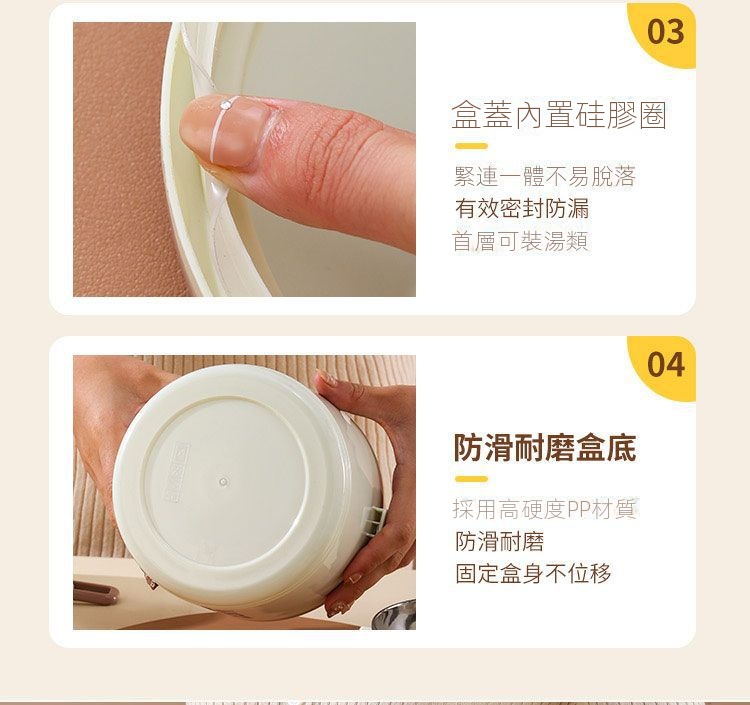 03

盒蓋內置硅膠圈

緊連一體不易脫落
有效密封防漏
首層可裝湯類

04

防滑耐磨盒底

採用高硬度PP材質
防滑耐磨
固定盒身不位移