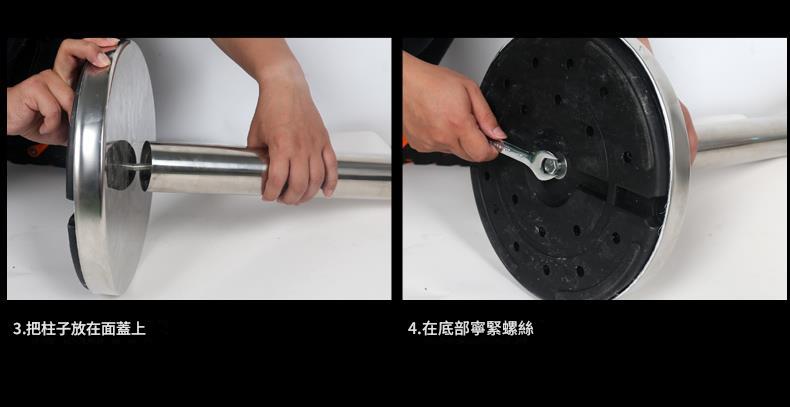 3.把柱子放在面蓋上

4.在底部寧緊螺絲