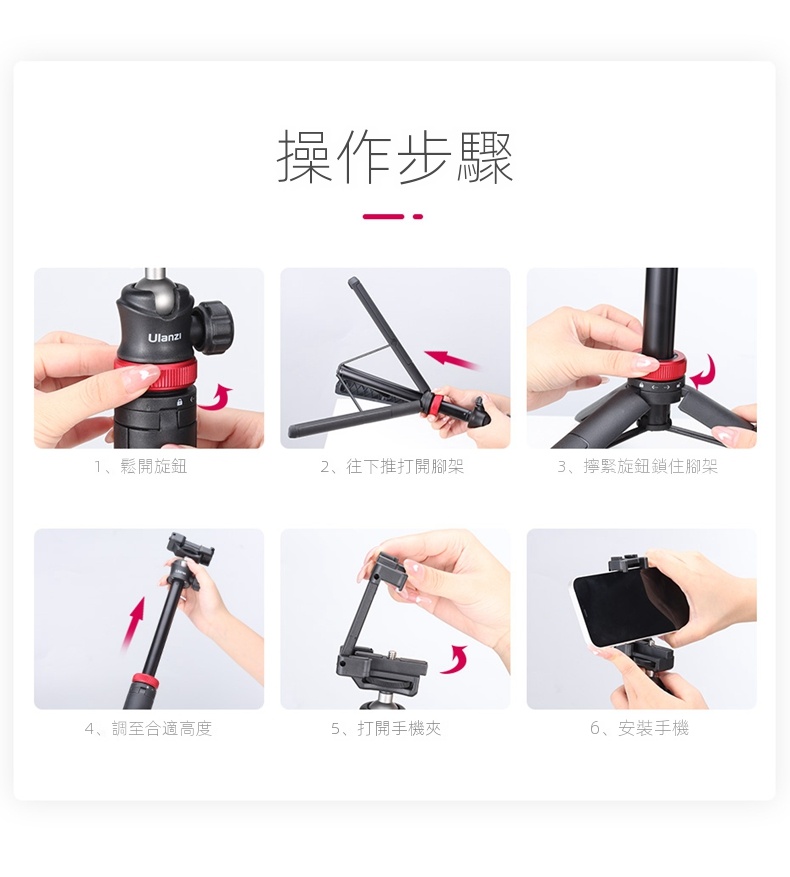 操作步驟

Ulanzi

1、鬆開旋鈕

2、往下推打開腳架

3、擰緊旋鈕鎖住腳架

4、調至合適高度

5、打開手機夾

6、安裝手機