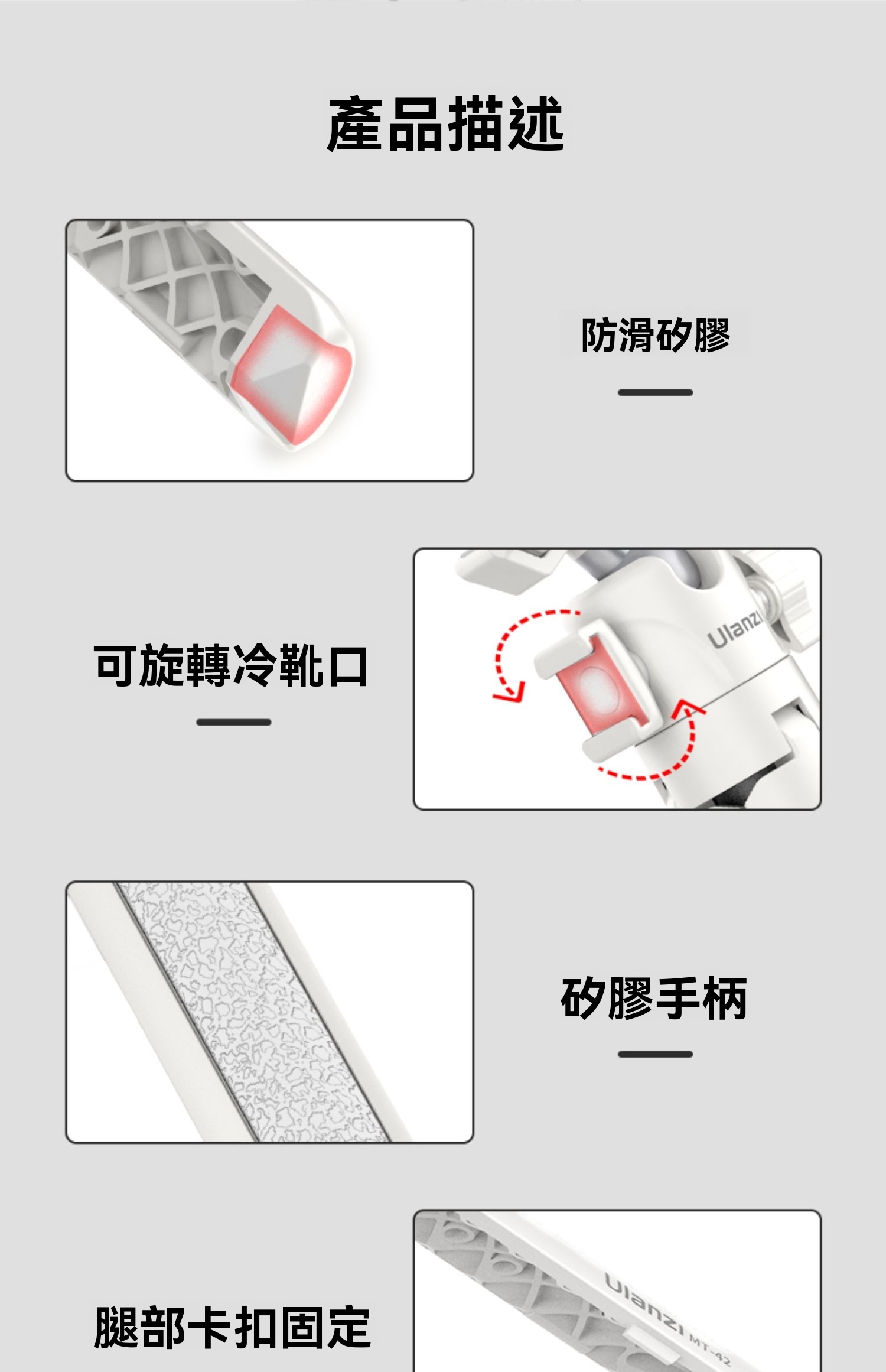 產品描述

防滑矽膠

可旋轉冷靴口

Ulanzi

矽膠手柄

腿部卡扣固定

Ulanzi MT-42