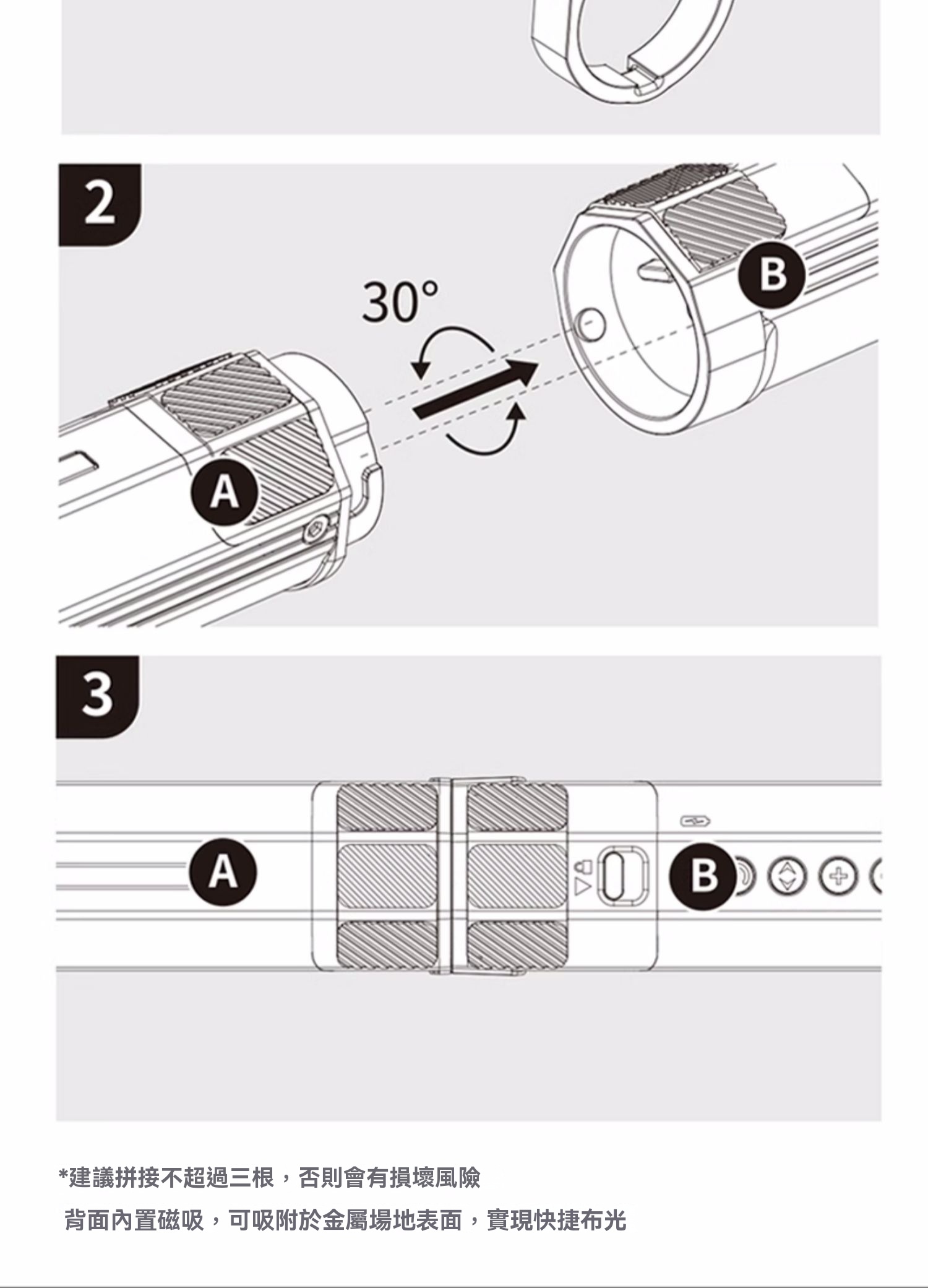 2

30°

B

A

3

A

B

*建議拼接不超過三根，否則會有損壞風險

背面內置磁吸，可吸附於金屬場地表面，實現快捷布光