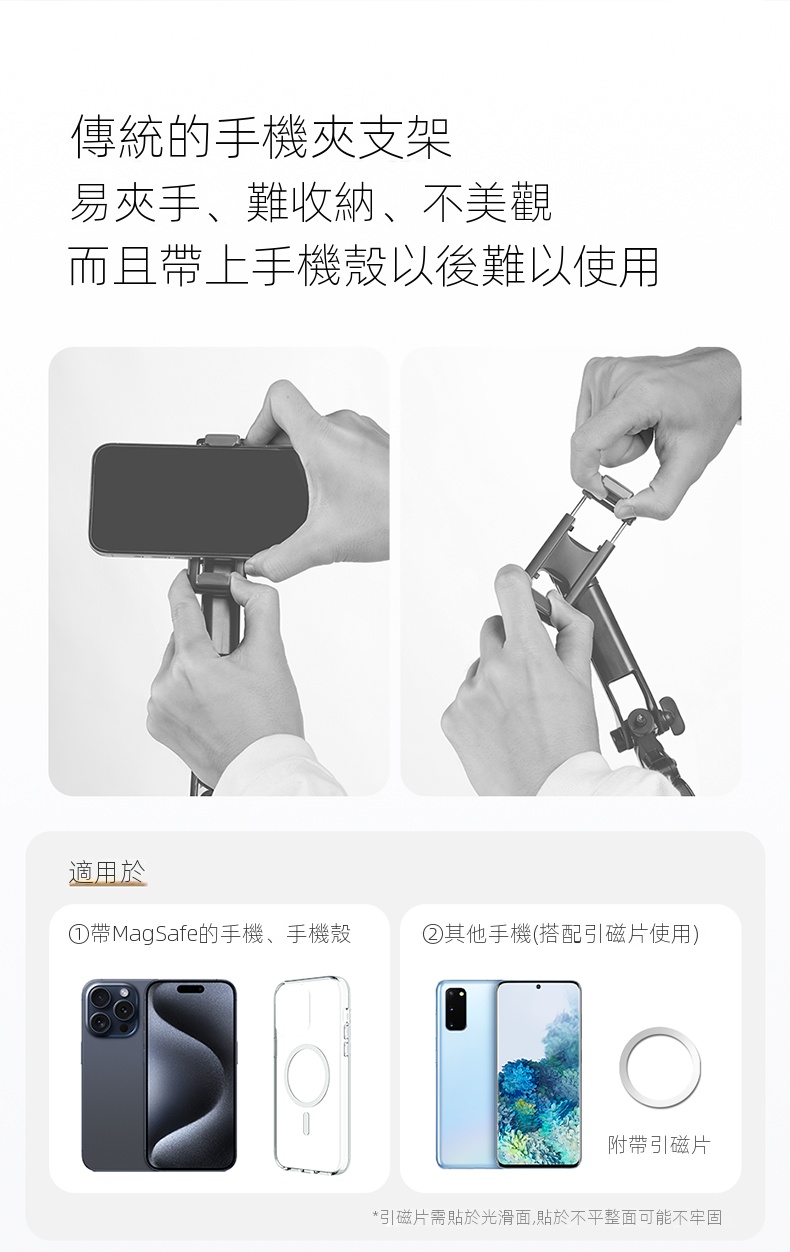 傳統的手機夾支架
易夾手、難收納、不美觀
而且帶上手機殼以後難以使用

適用於

①帶MagSafe的手機、手機殼

②其他手機(搭配引磁片使用)

附帶引磁片

*引磁片需貼於光滑面,貼於不平整面可能不牢固