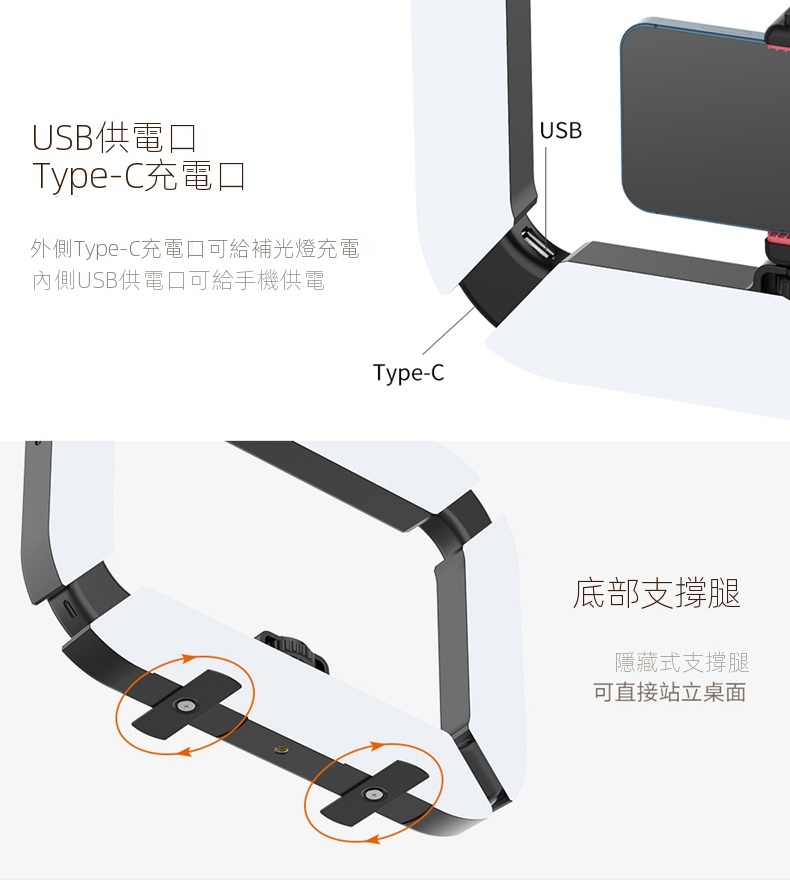 USB供電口
Type-C充電口

外側Type-C充電口可給補光燈充電
內側USB供電口可給手機供電

USB

Type-C

底部支撐腿

隱藏式支撐腿
可直接站立桌面