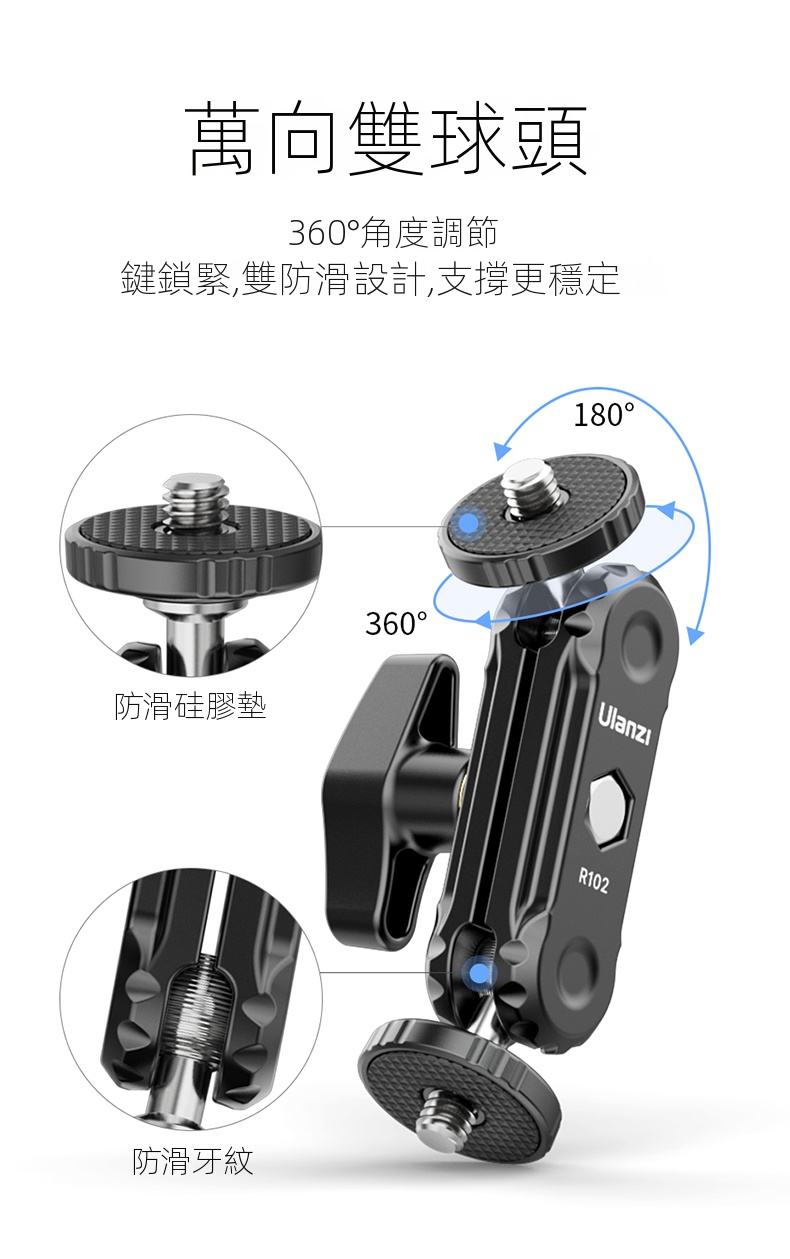 萬向雙球頭

360°角度調節
鍵鎖緊,雙防滑設計,支撐更穩定

180°

360°

防滑硅膠墊

Ulanzi

R102

防滑牙紋